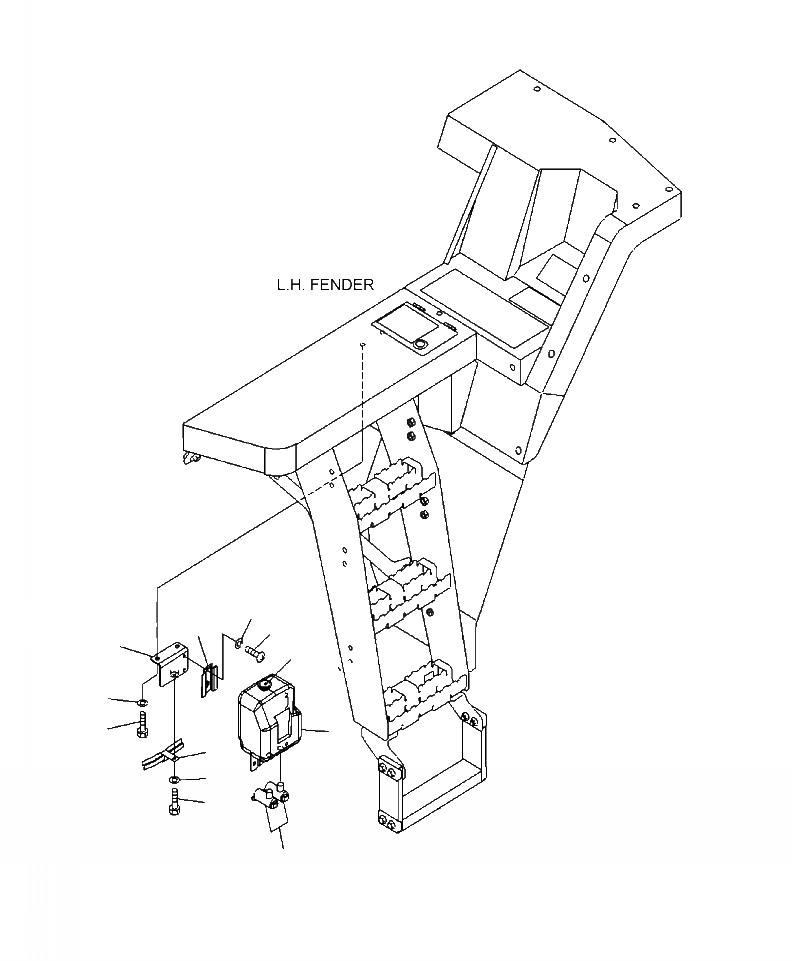 L.H. FENDER