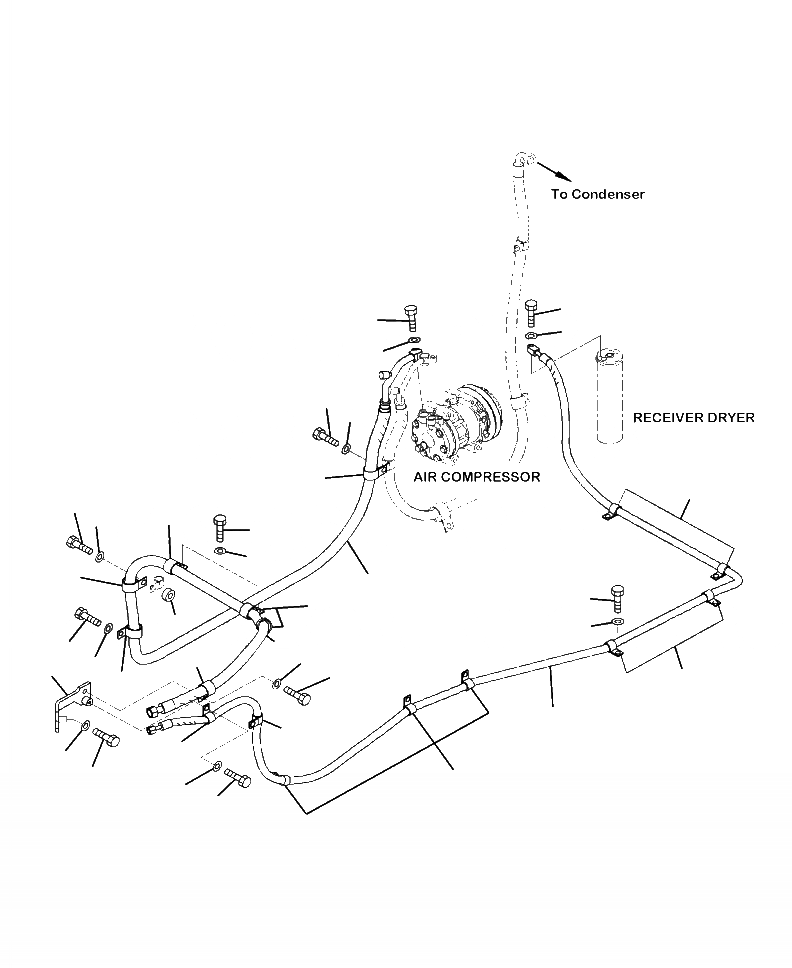 To Condenser

RECEIVER DRYER

AIR COMPRESSOR