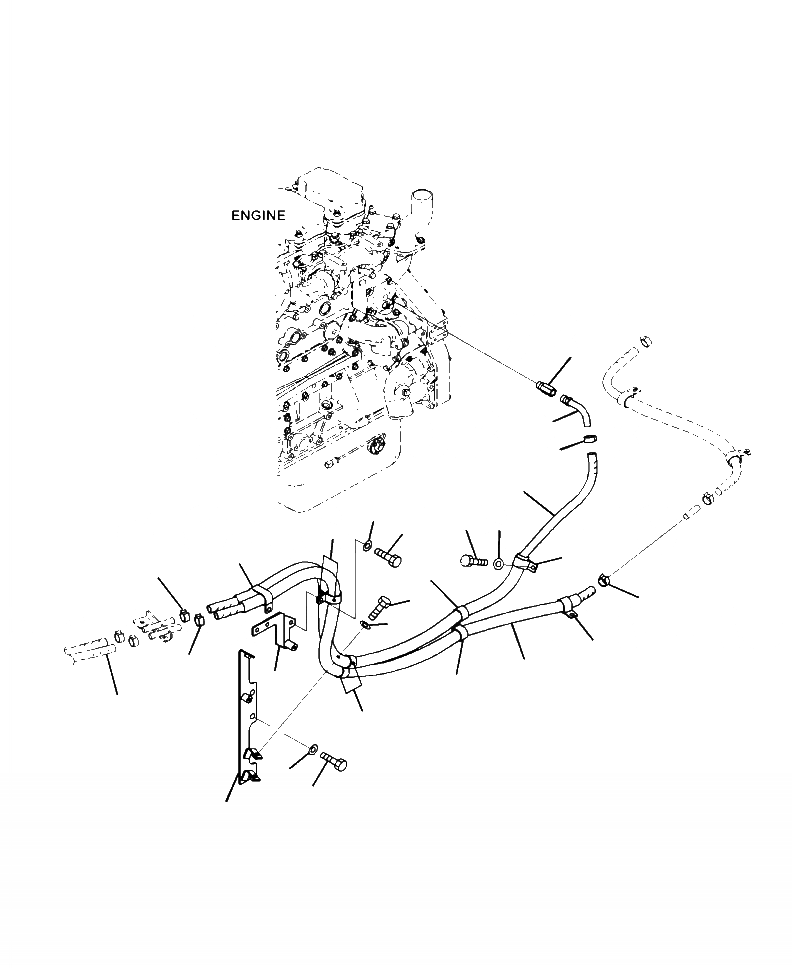 ENGINE