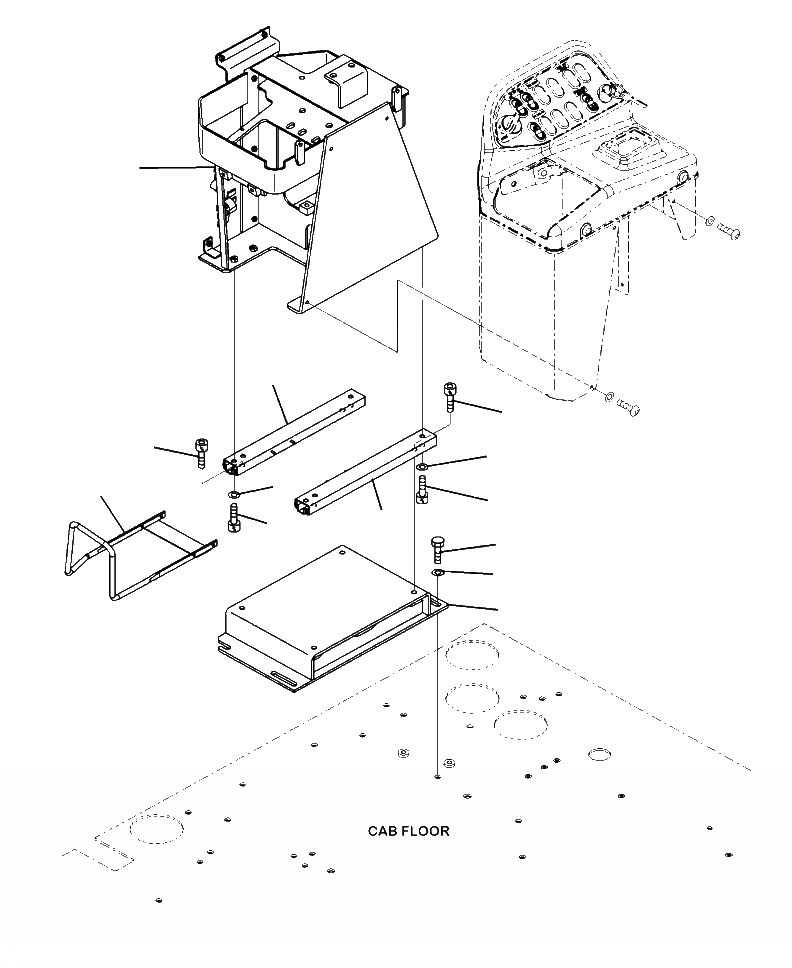 CAB FLOOR