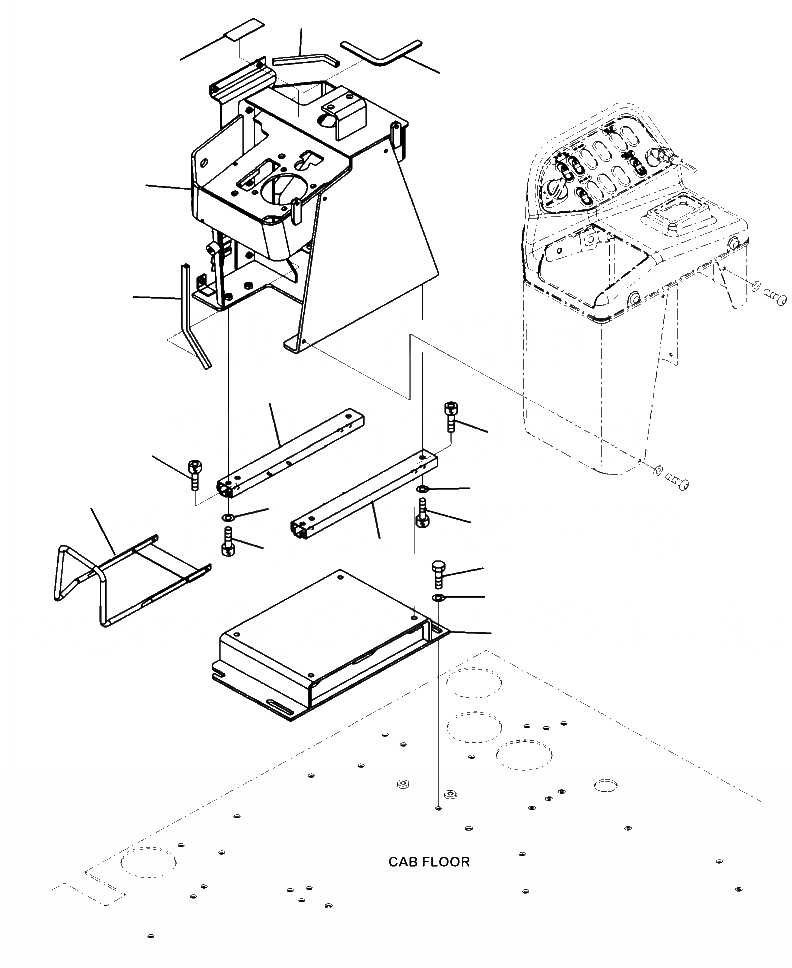 CAB FLOOR