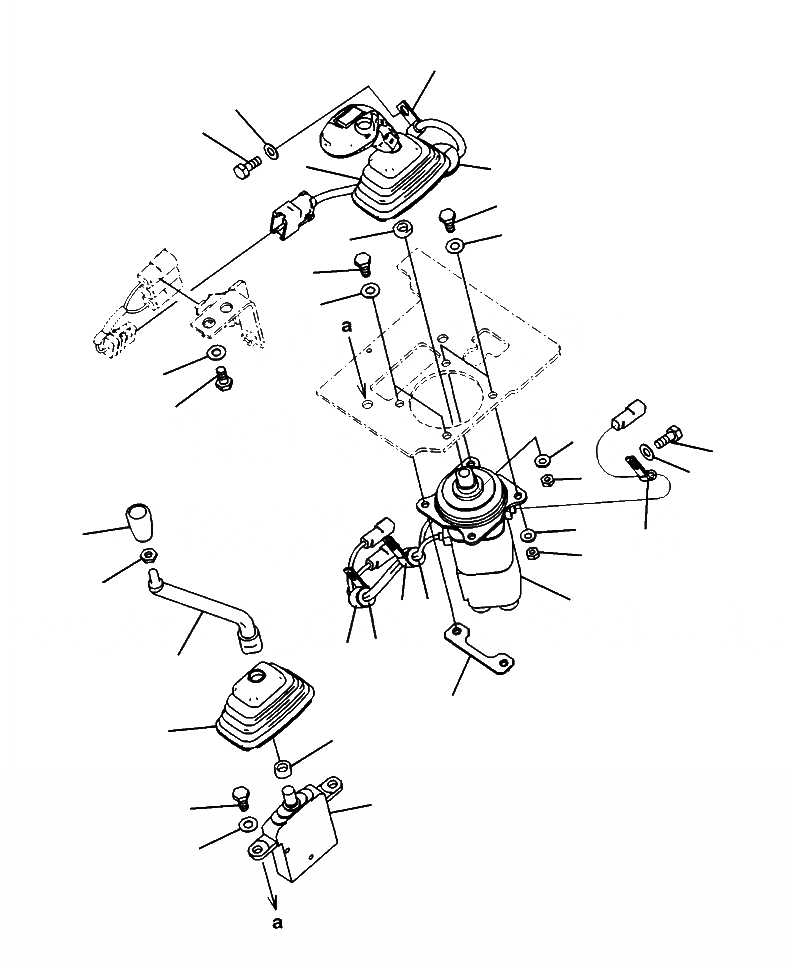 a

a