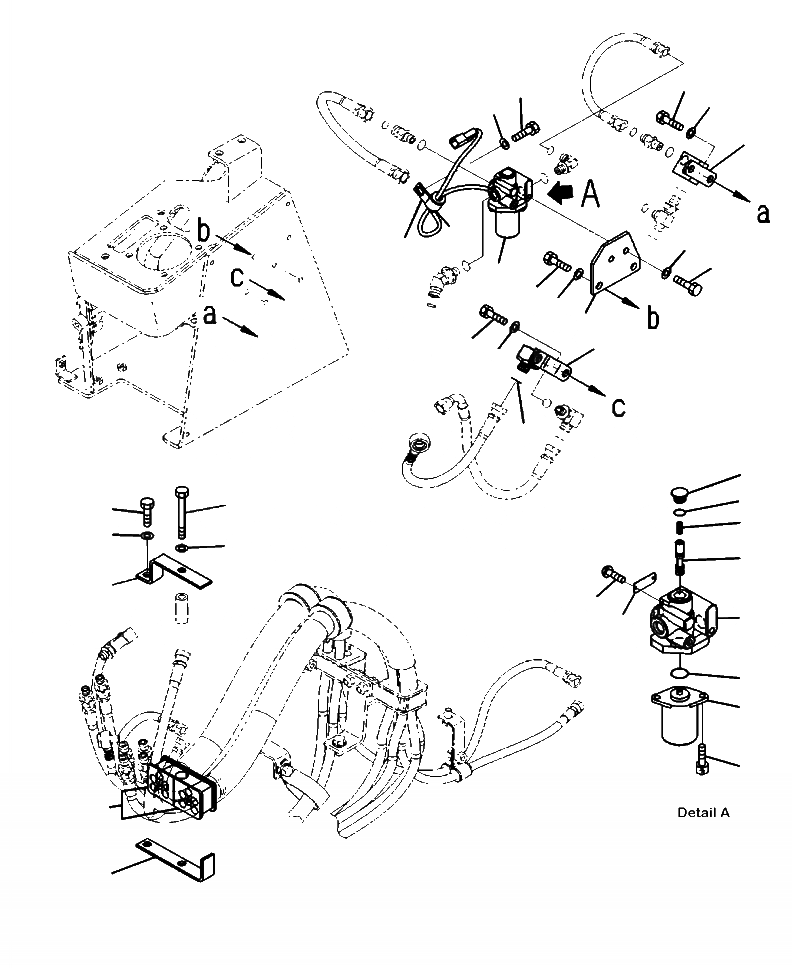 b
c
a
A
a
b
c
Detail A