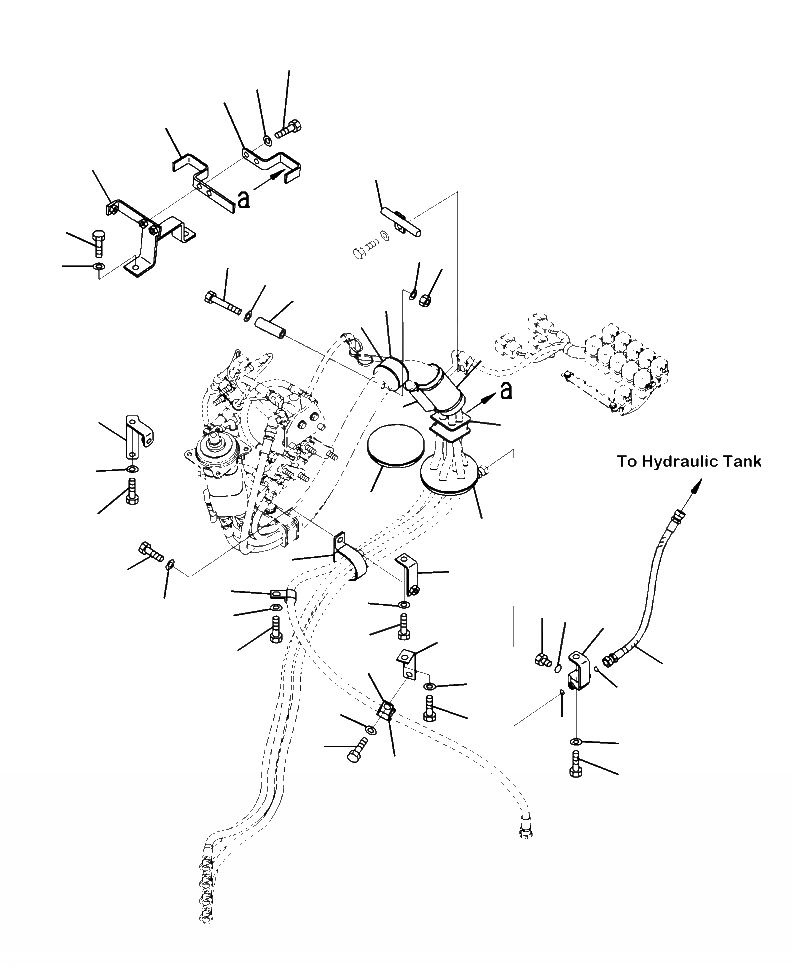 a

a

To Hydraulic Tank