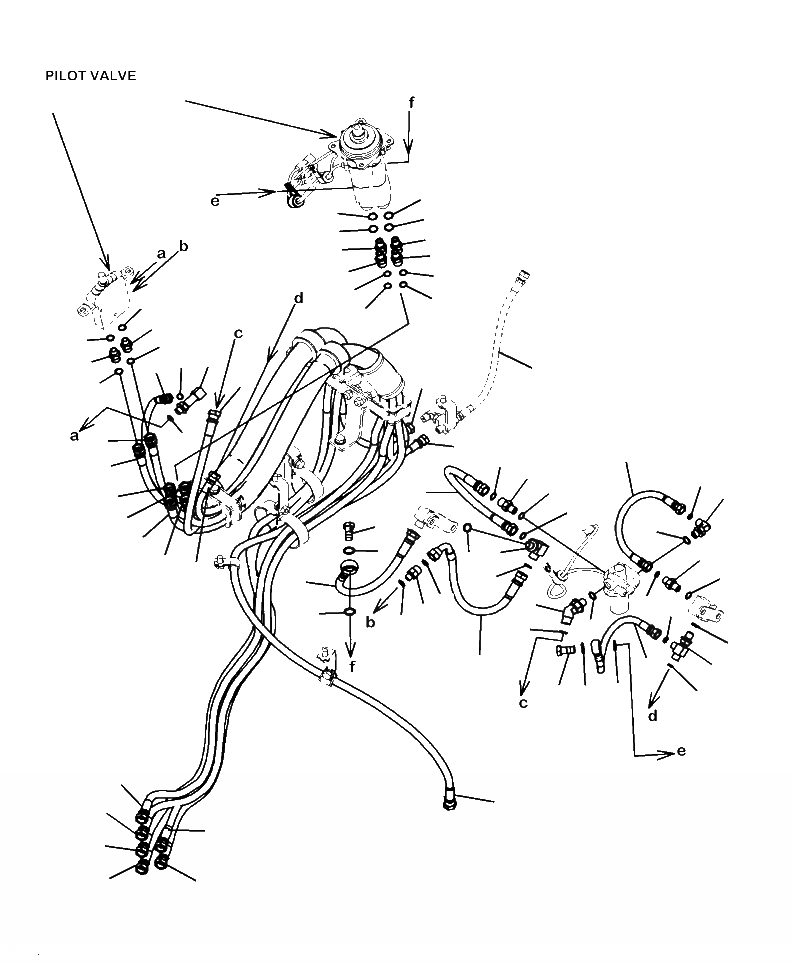 PILOT VALVE

f

e

a b

d

c

a

b

f

c

d

e