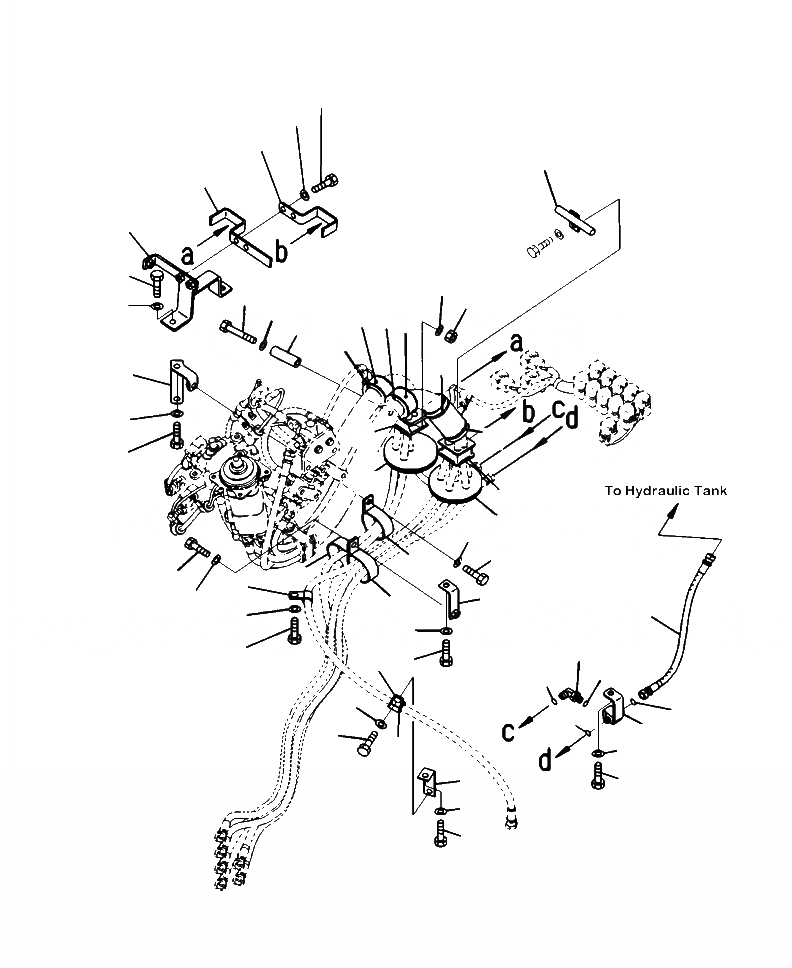 a
b
a
b
c
d
To Hydraulic Tank
c
d