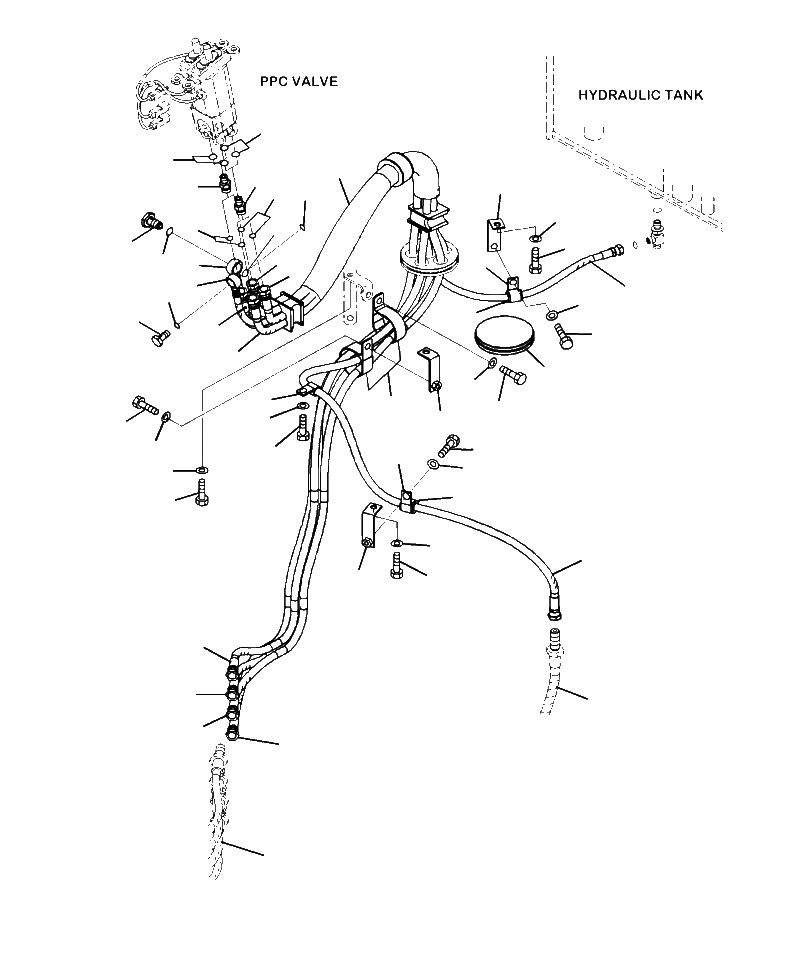 PPC VALVE

HYDRAULIC TANK