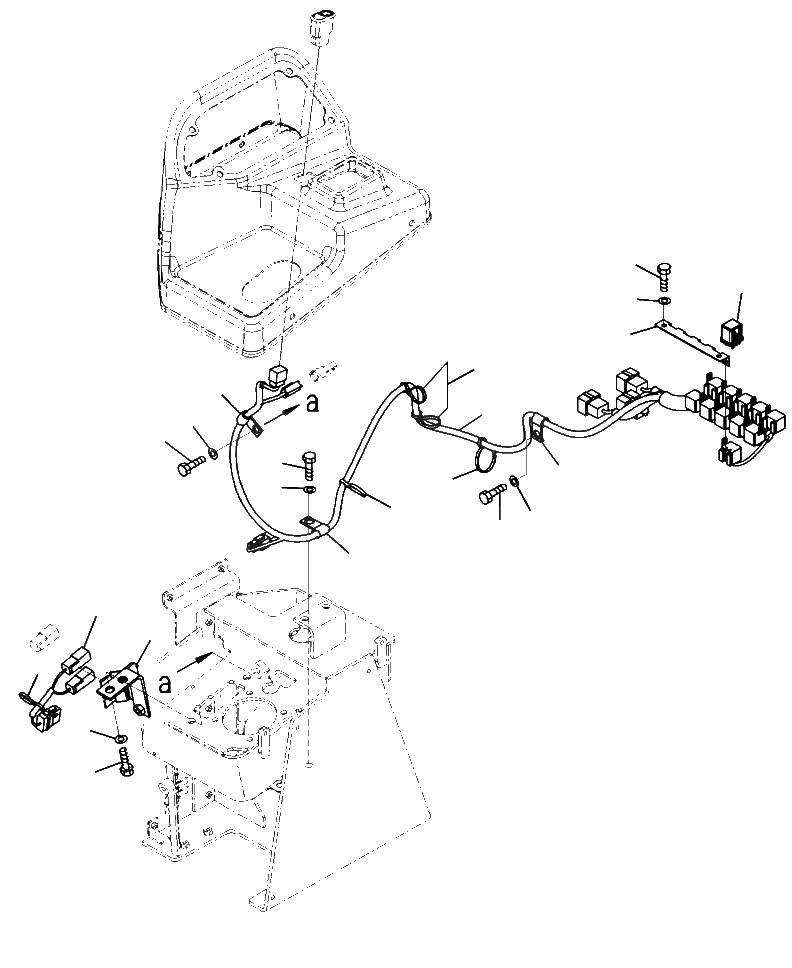 a

a