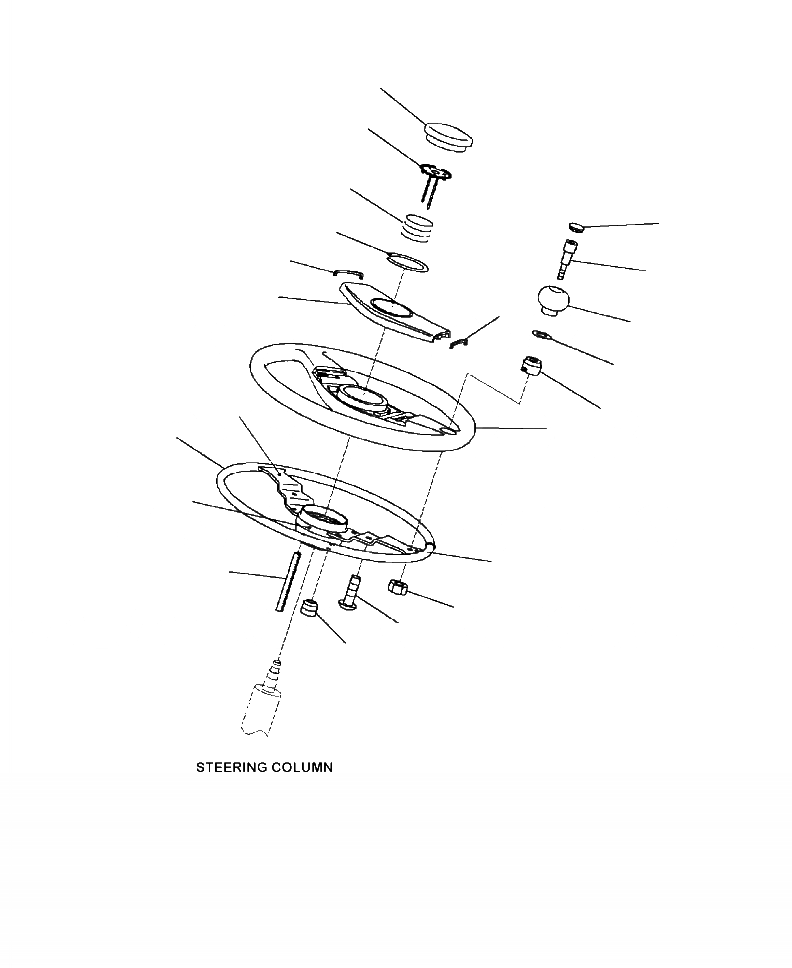 STEERING COLUMN