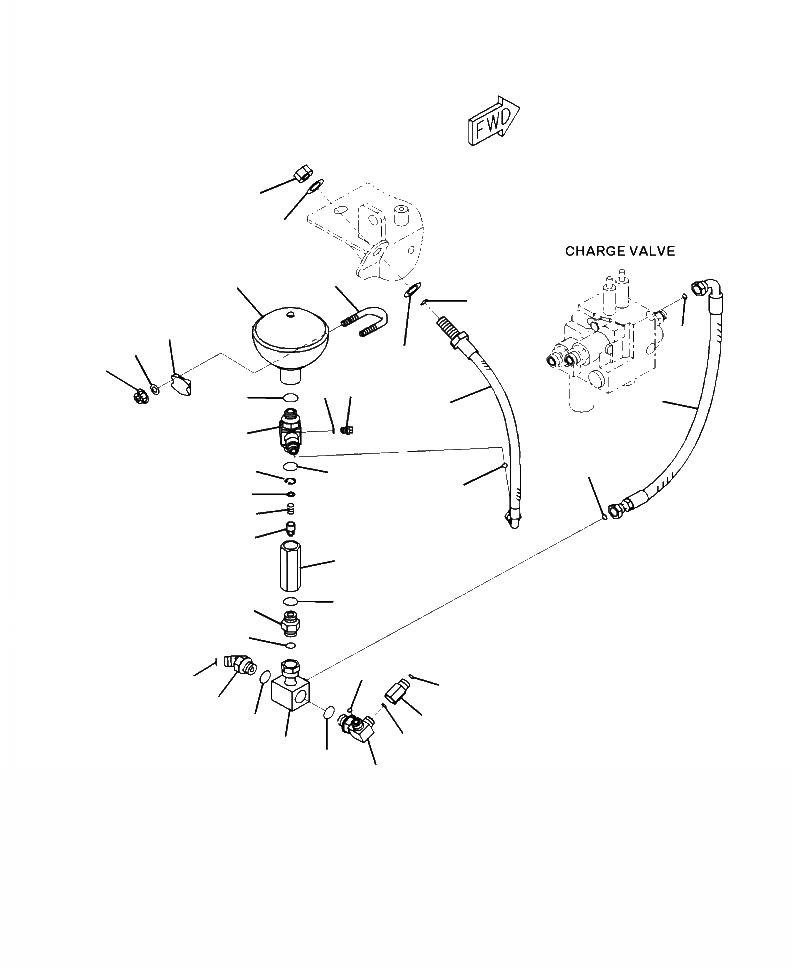 FWD

CHARGE VALVE