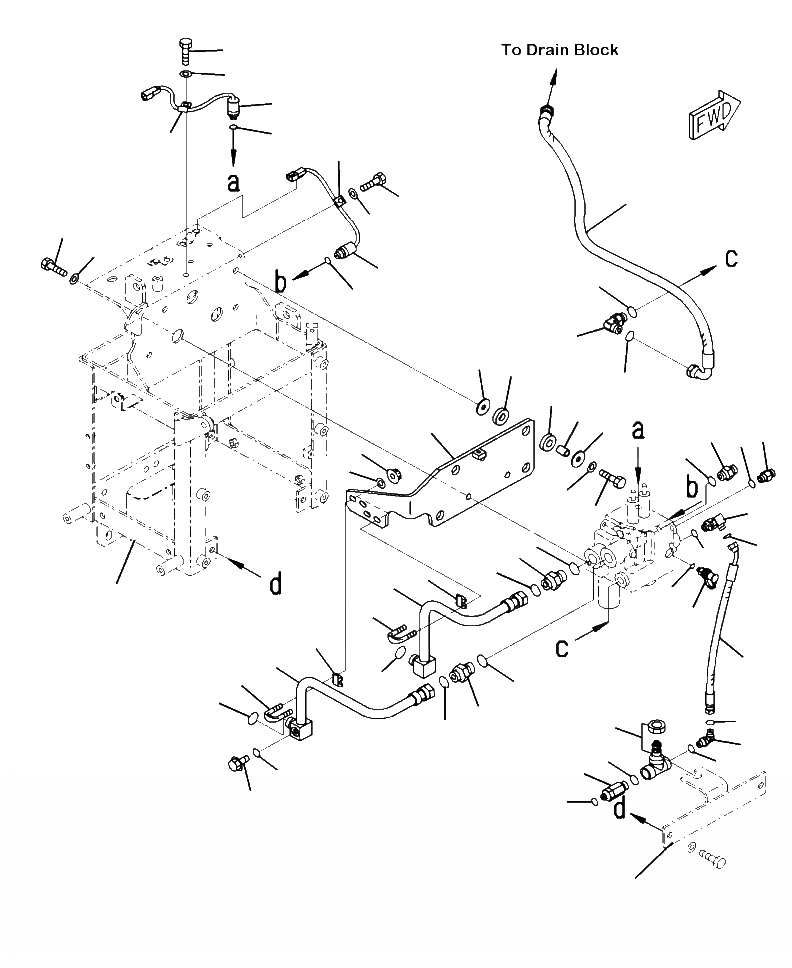 To Drain Block

FWD

a

b

c

a

b

d

c

d