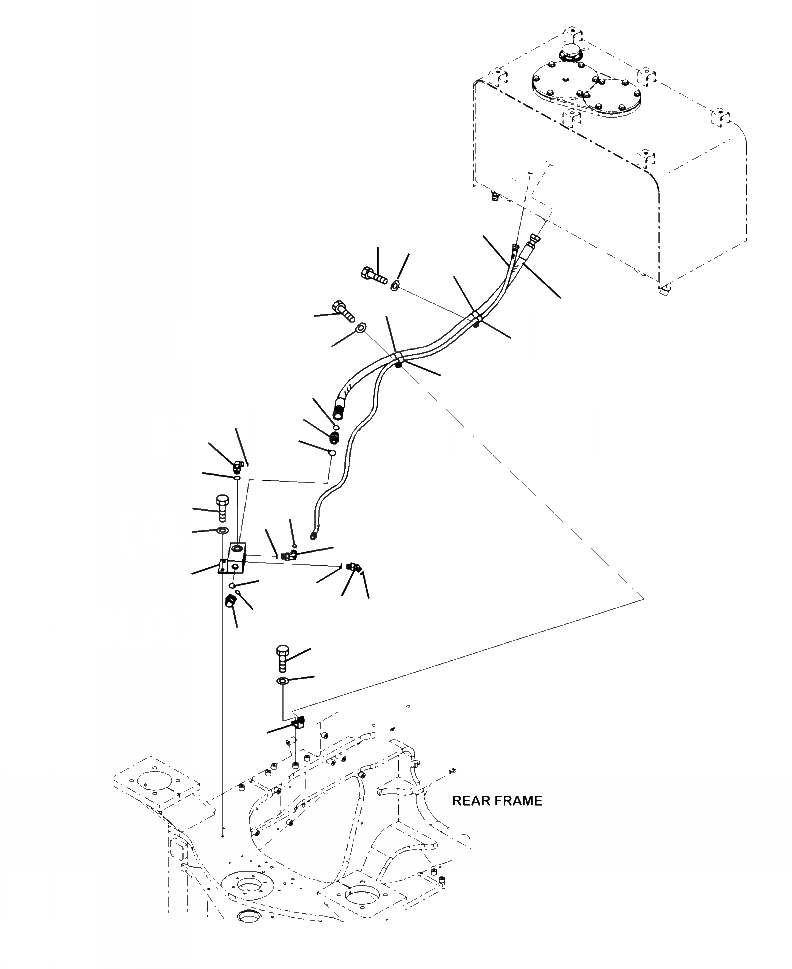 REAR FRAME