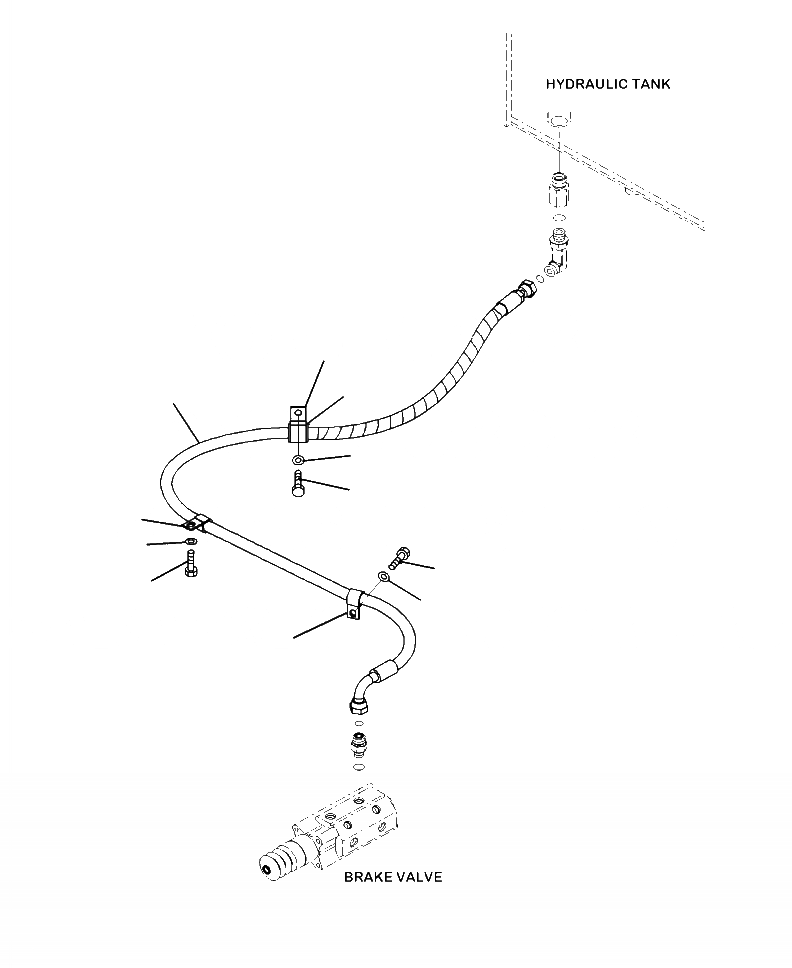 HYDRAULIC TANK

BRAKE VALVE