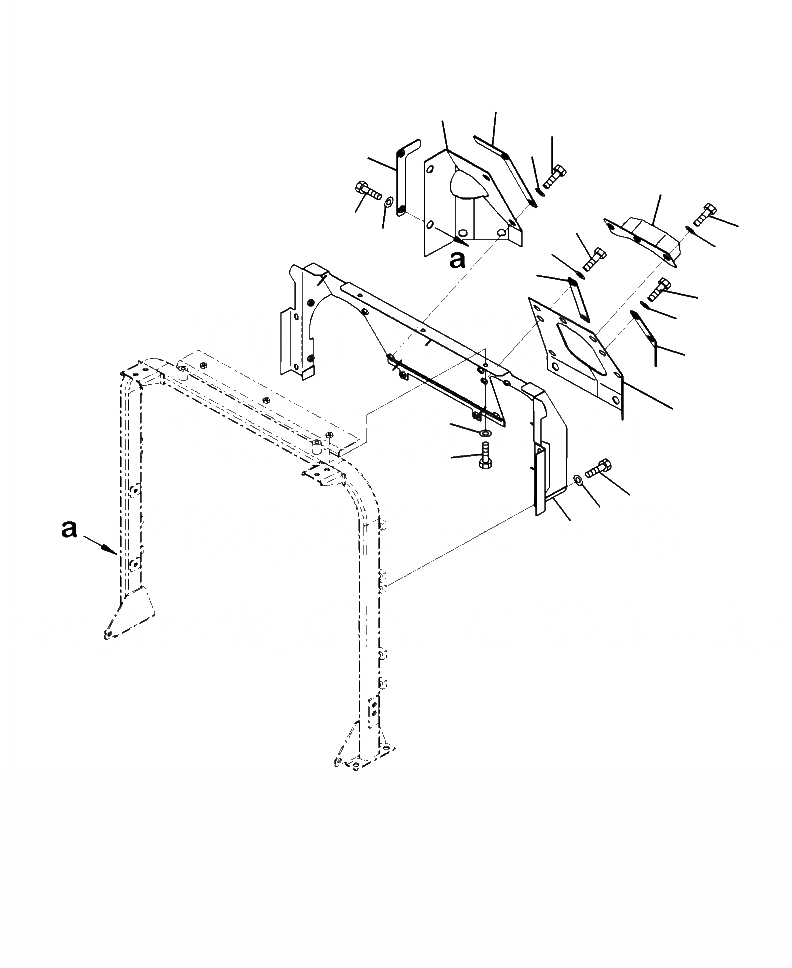 a

a