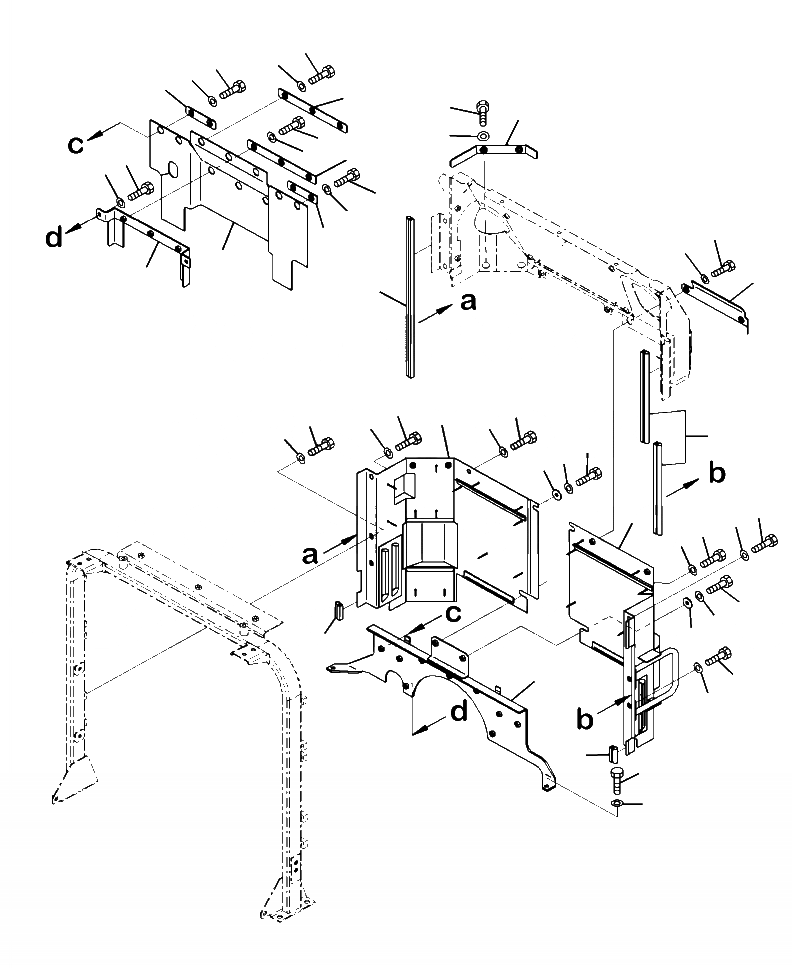 c
d
a
b
a
c
d
b