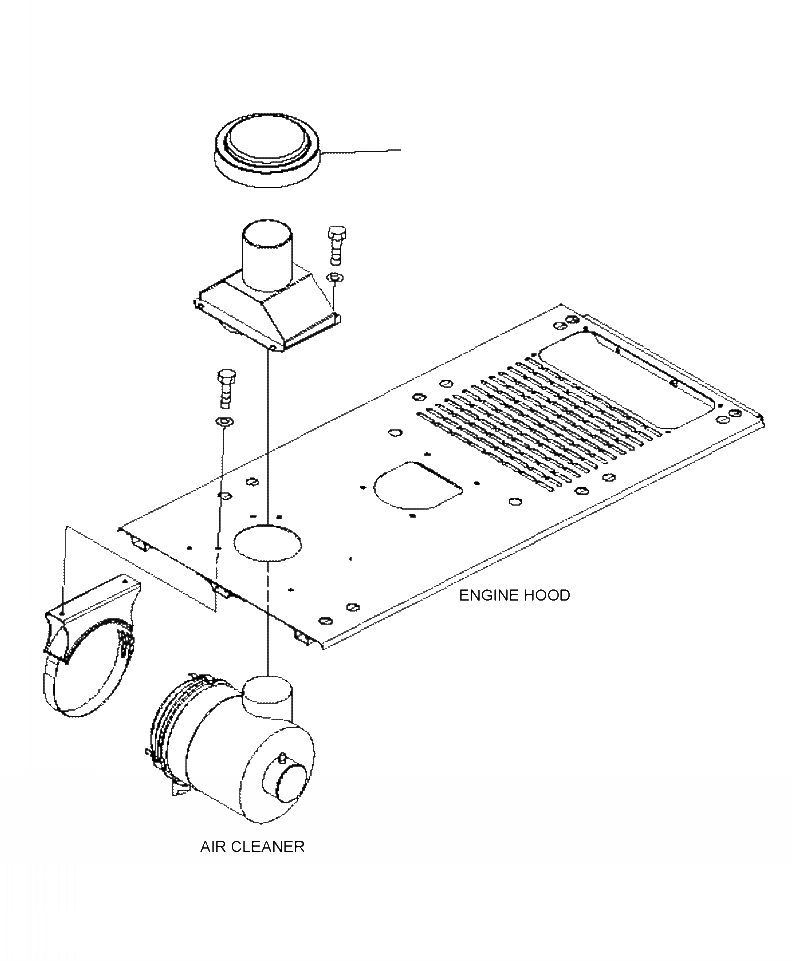 ENGINE HOOD

AIR CLEANER