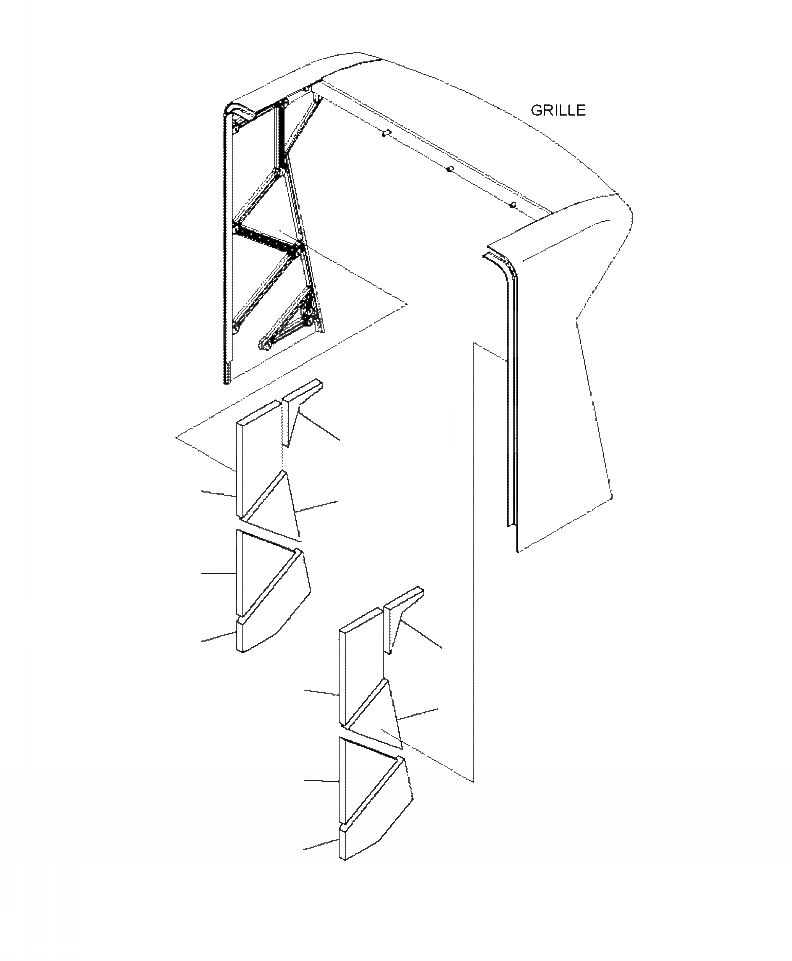 GRILLE