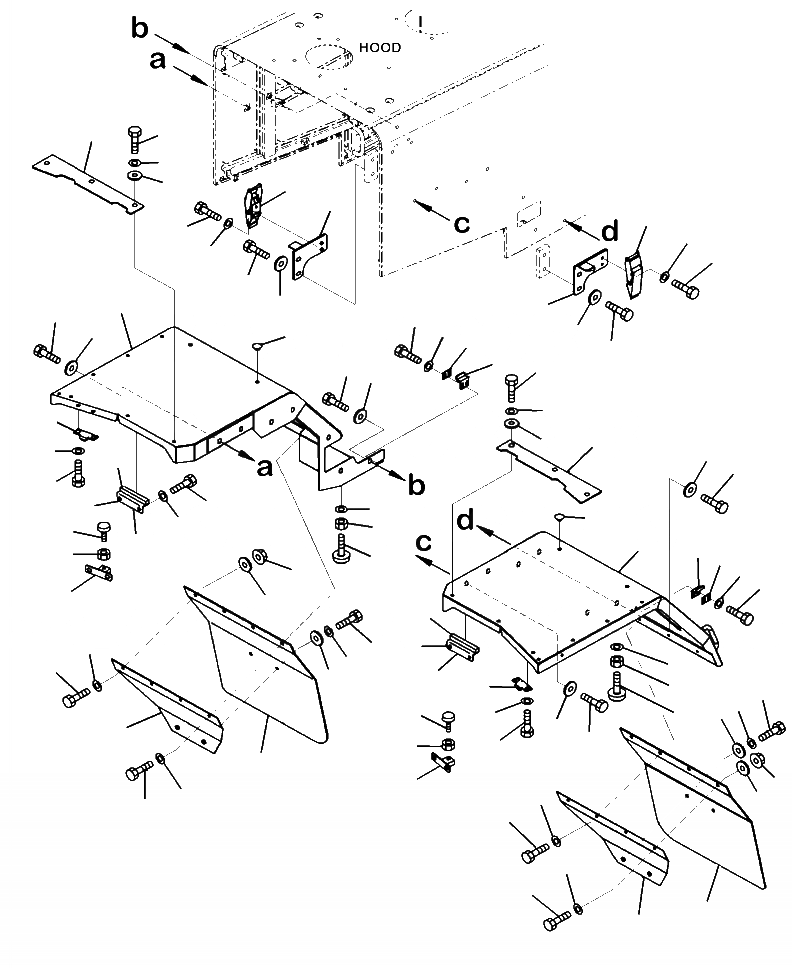 b
a
HOOD
c
d
a
b
d
c