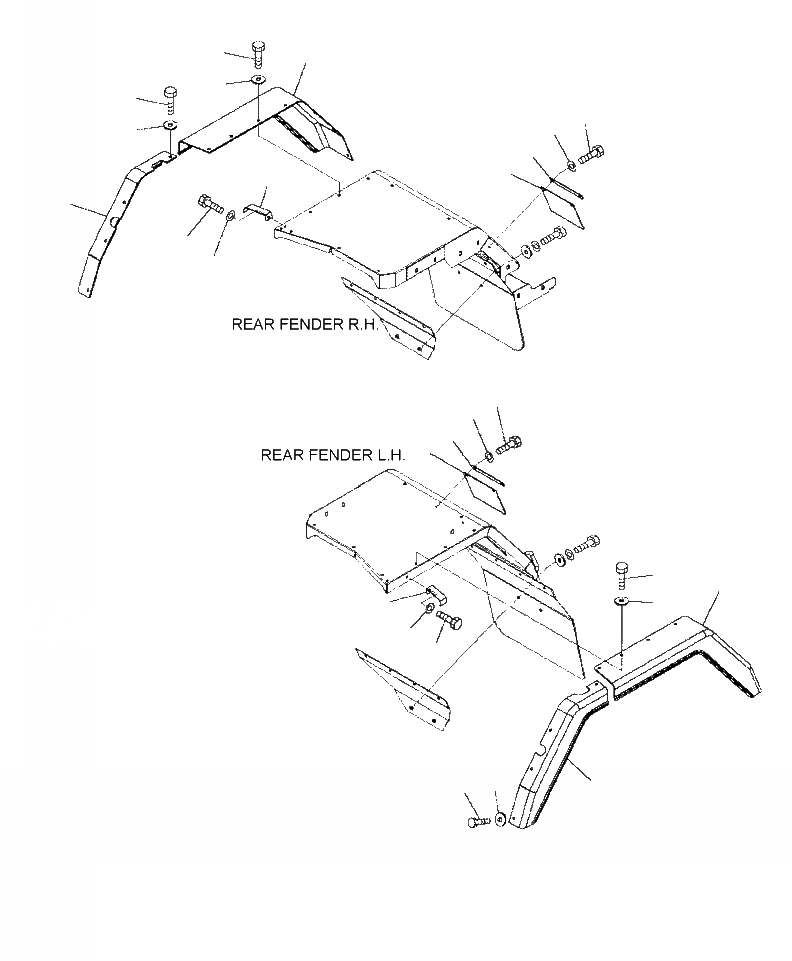 REAR FENDER R.H.

REAR FENDER L.H.