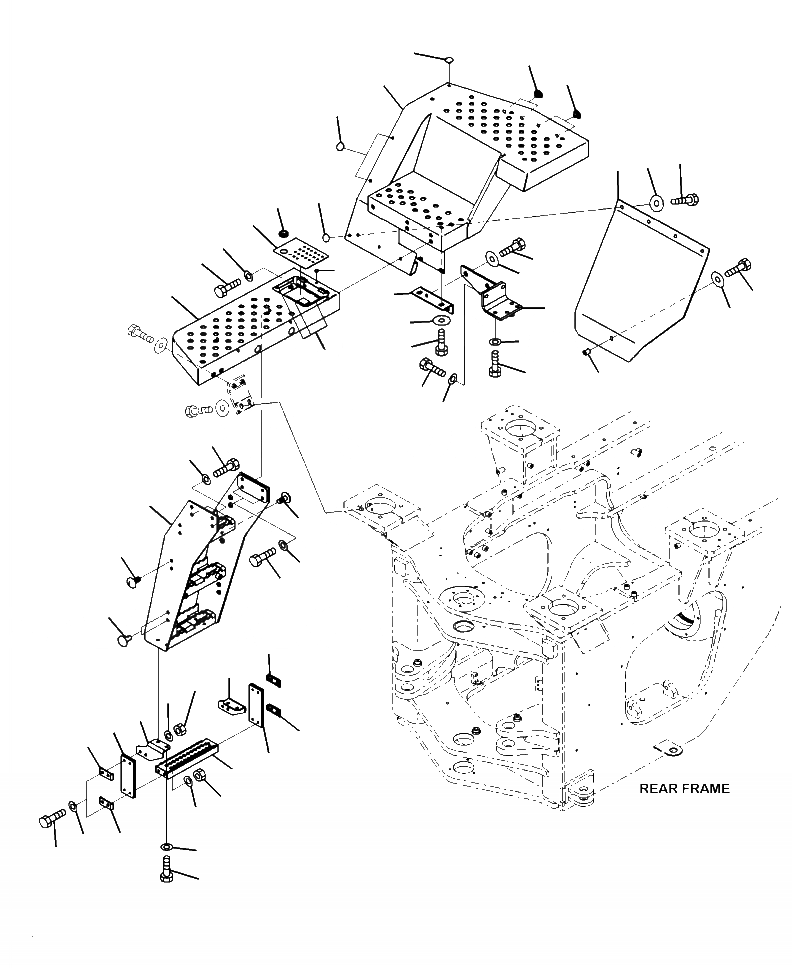 REAR FRAME