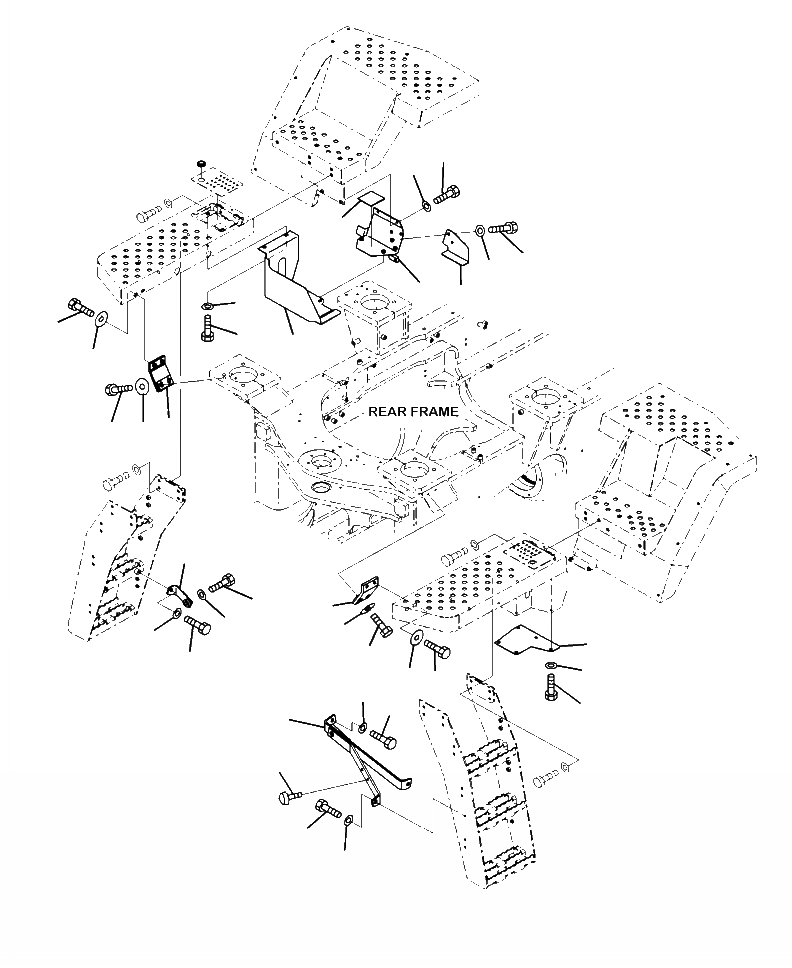 REAR FRAME