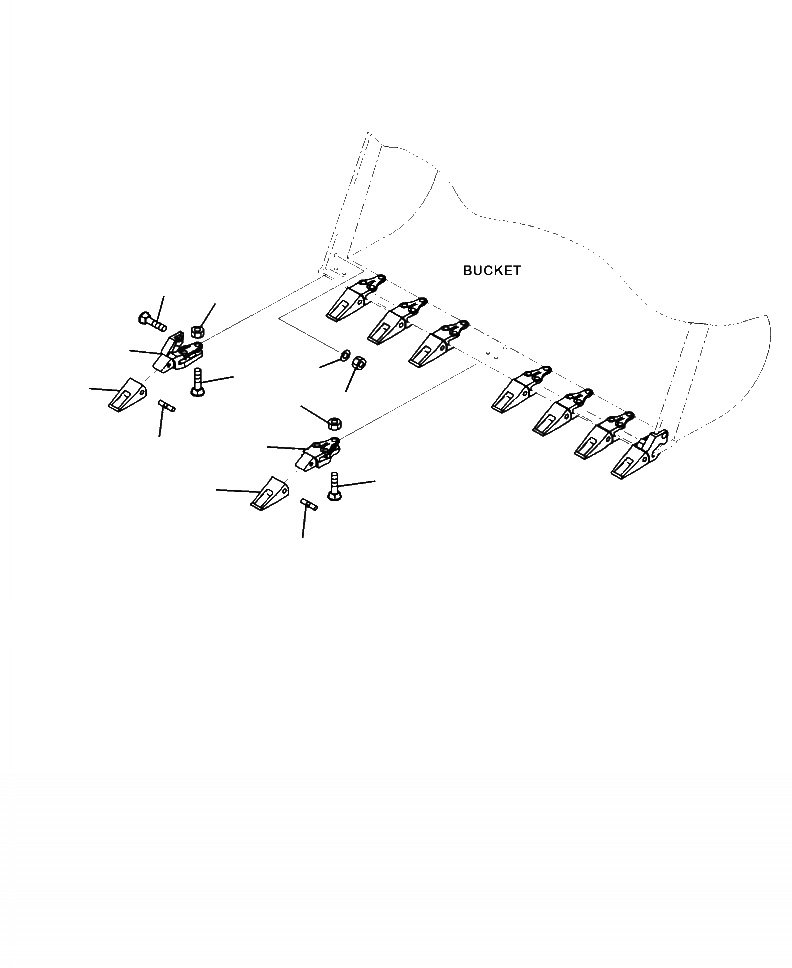 BUCKET