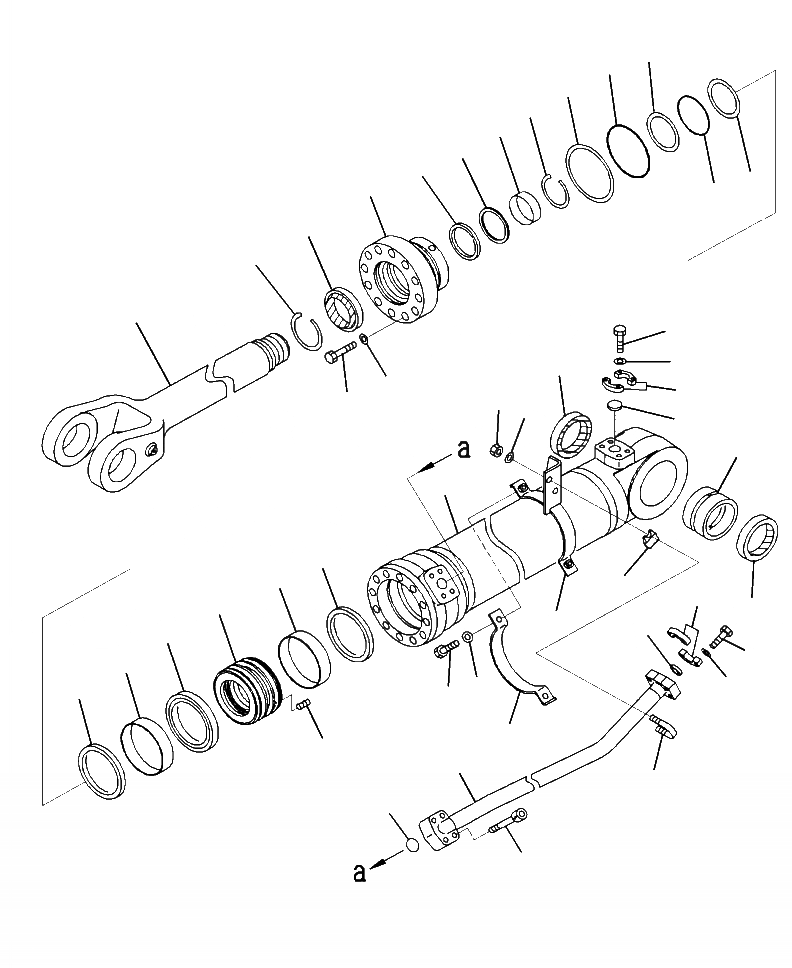 a

a