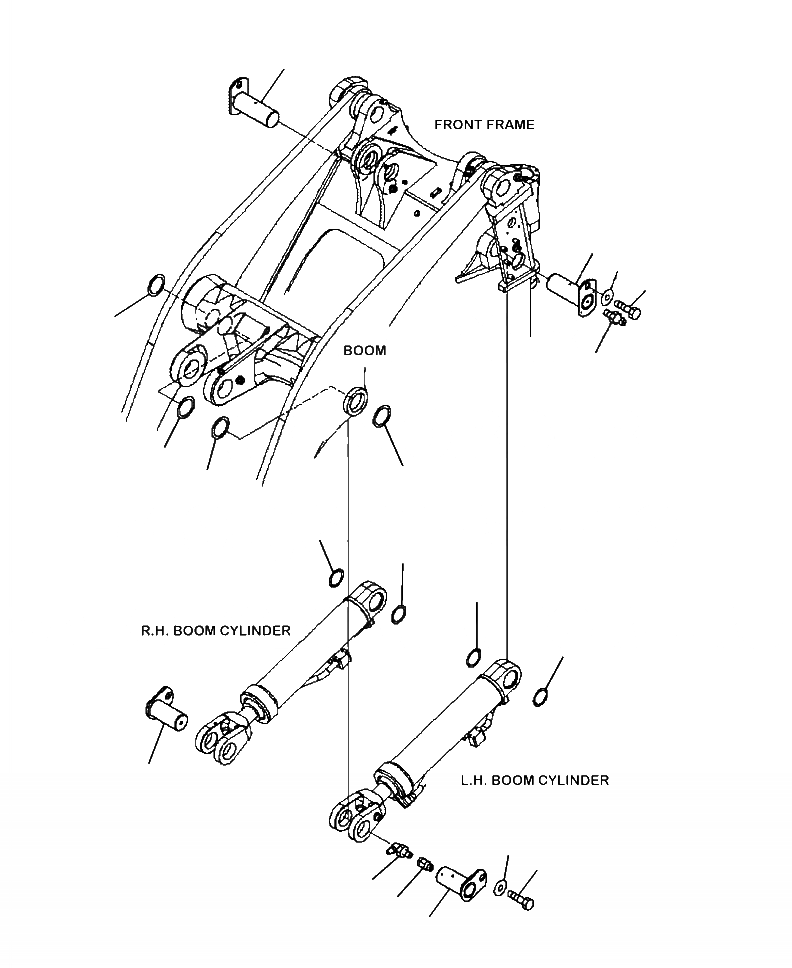 FRONT FRAME

BOOM

R.H. BOOM CYLINDER

L.H. BOOM CYLINDER