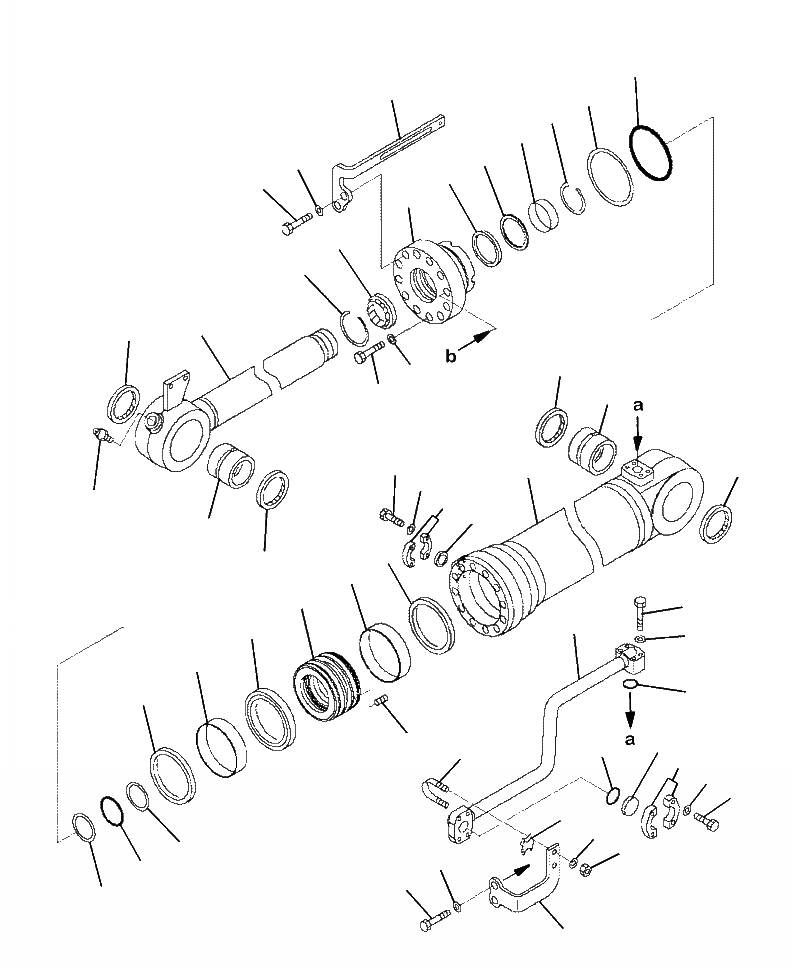 b
a
a