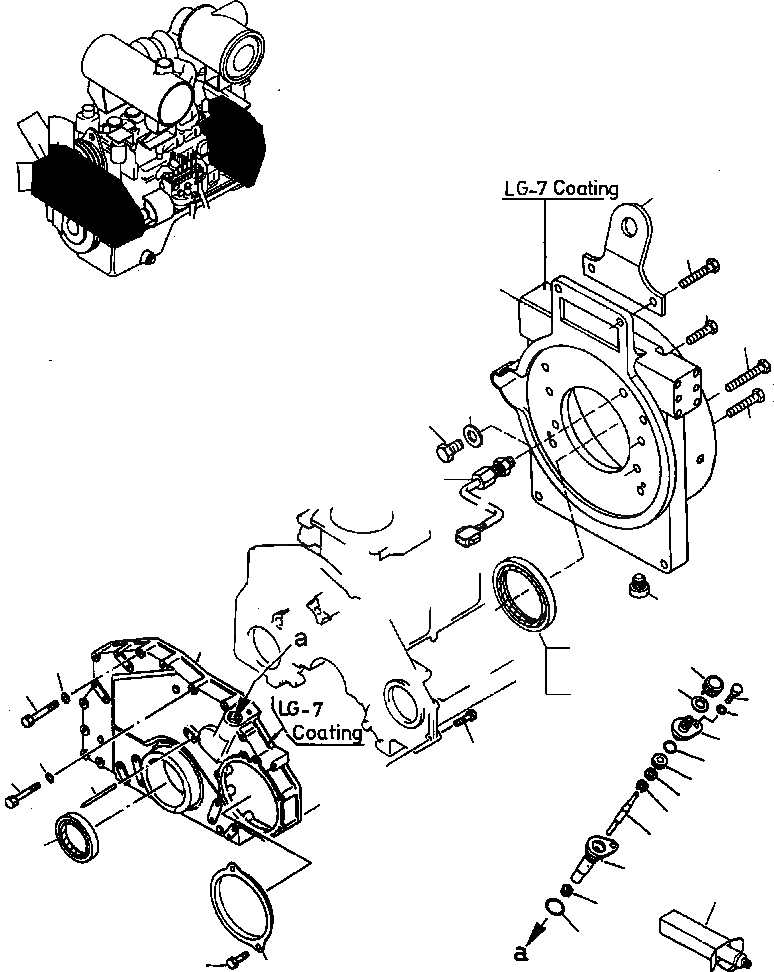 LG-7 Coating

a

LG-7
Coating

a