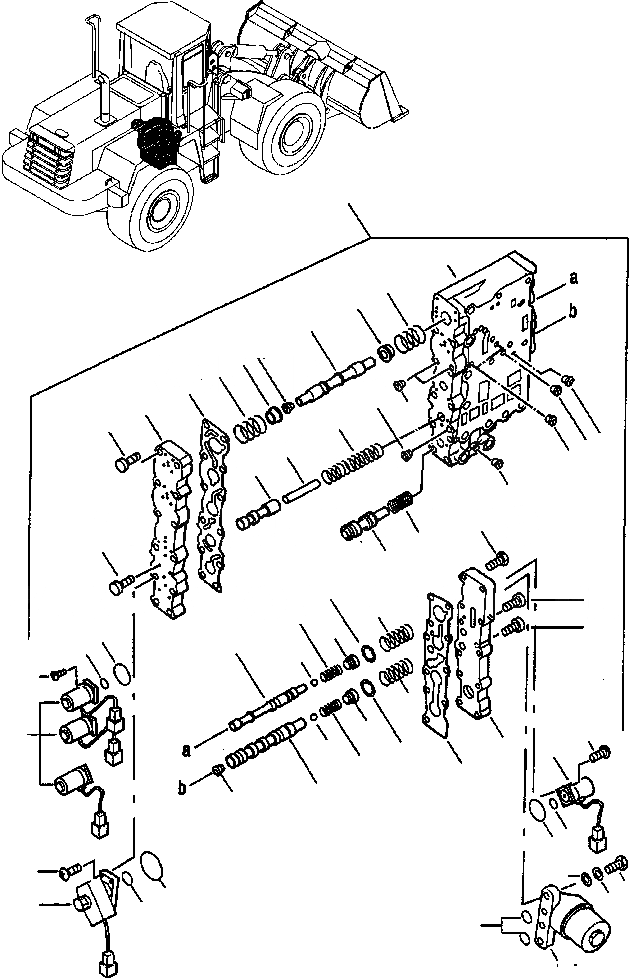 a
b
a
b