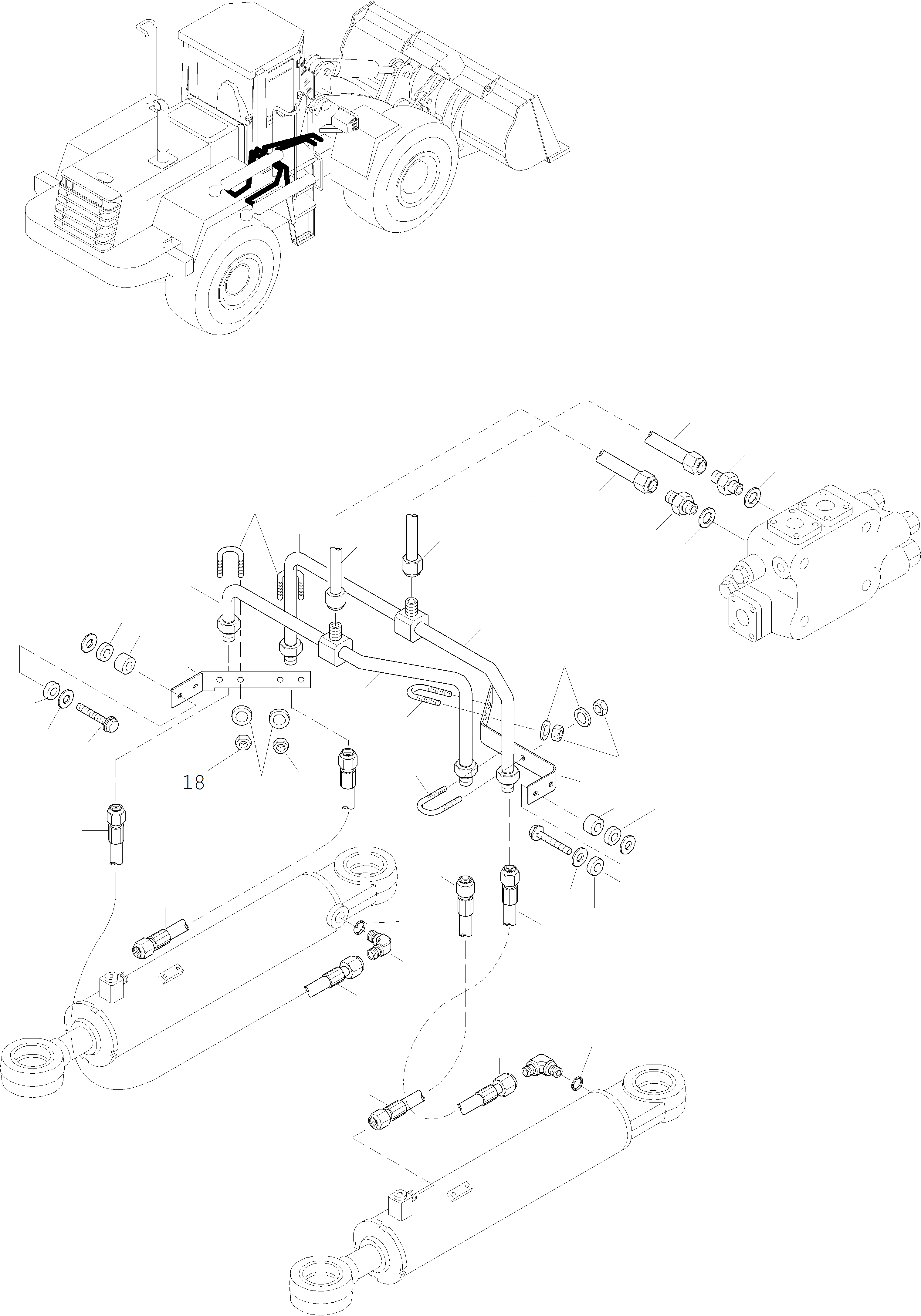 18