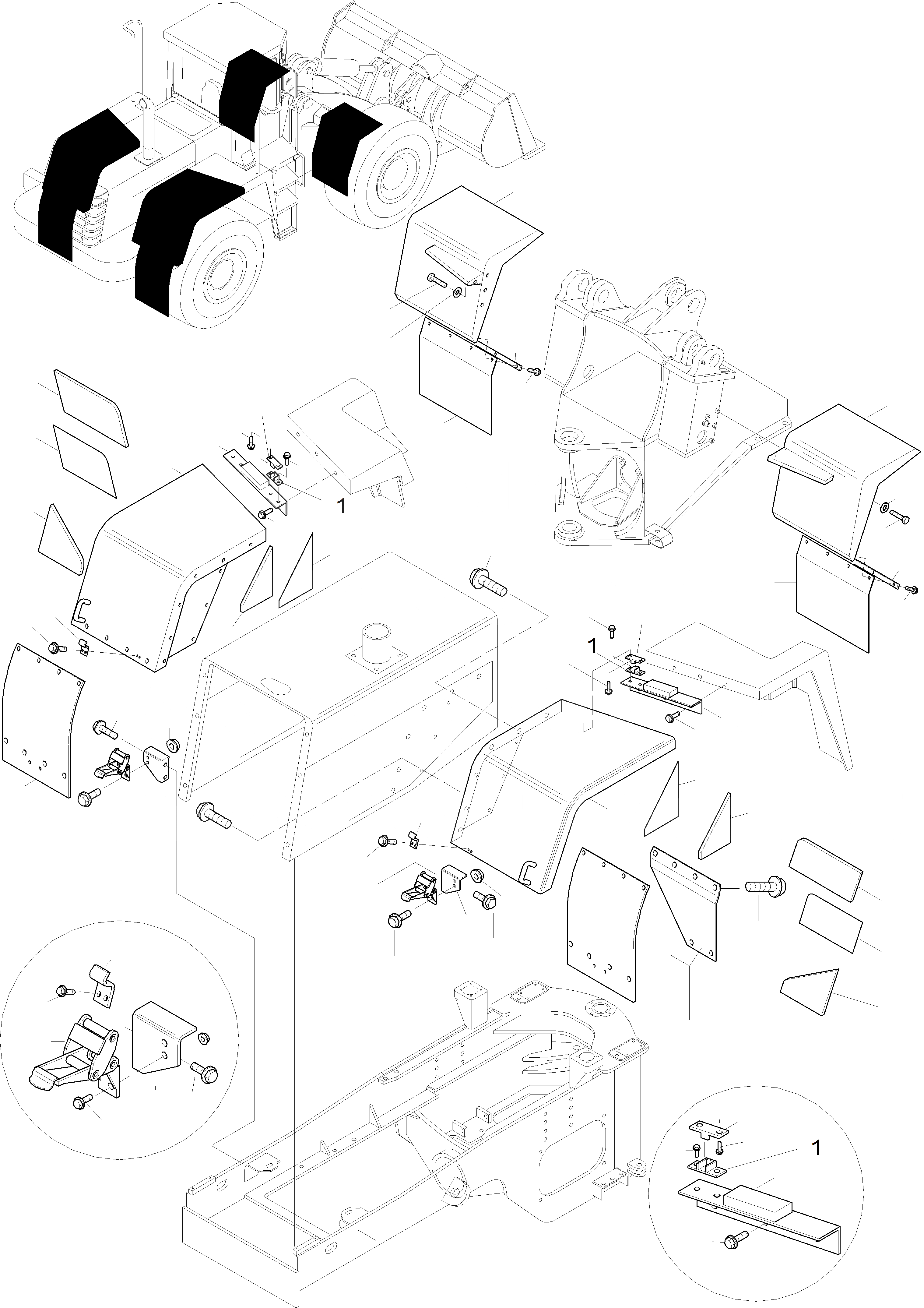 1

1

1