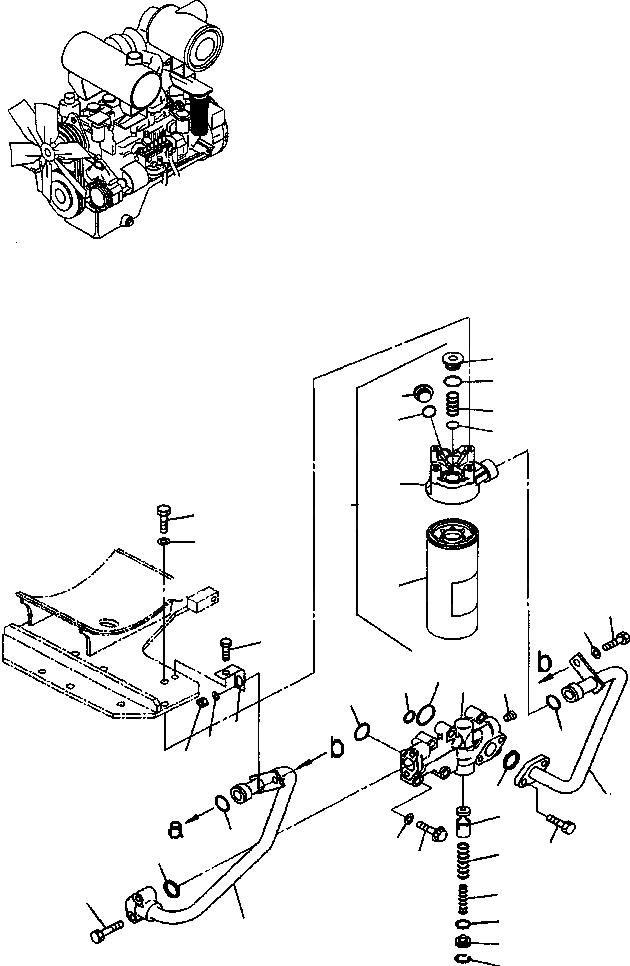 b
b
a