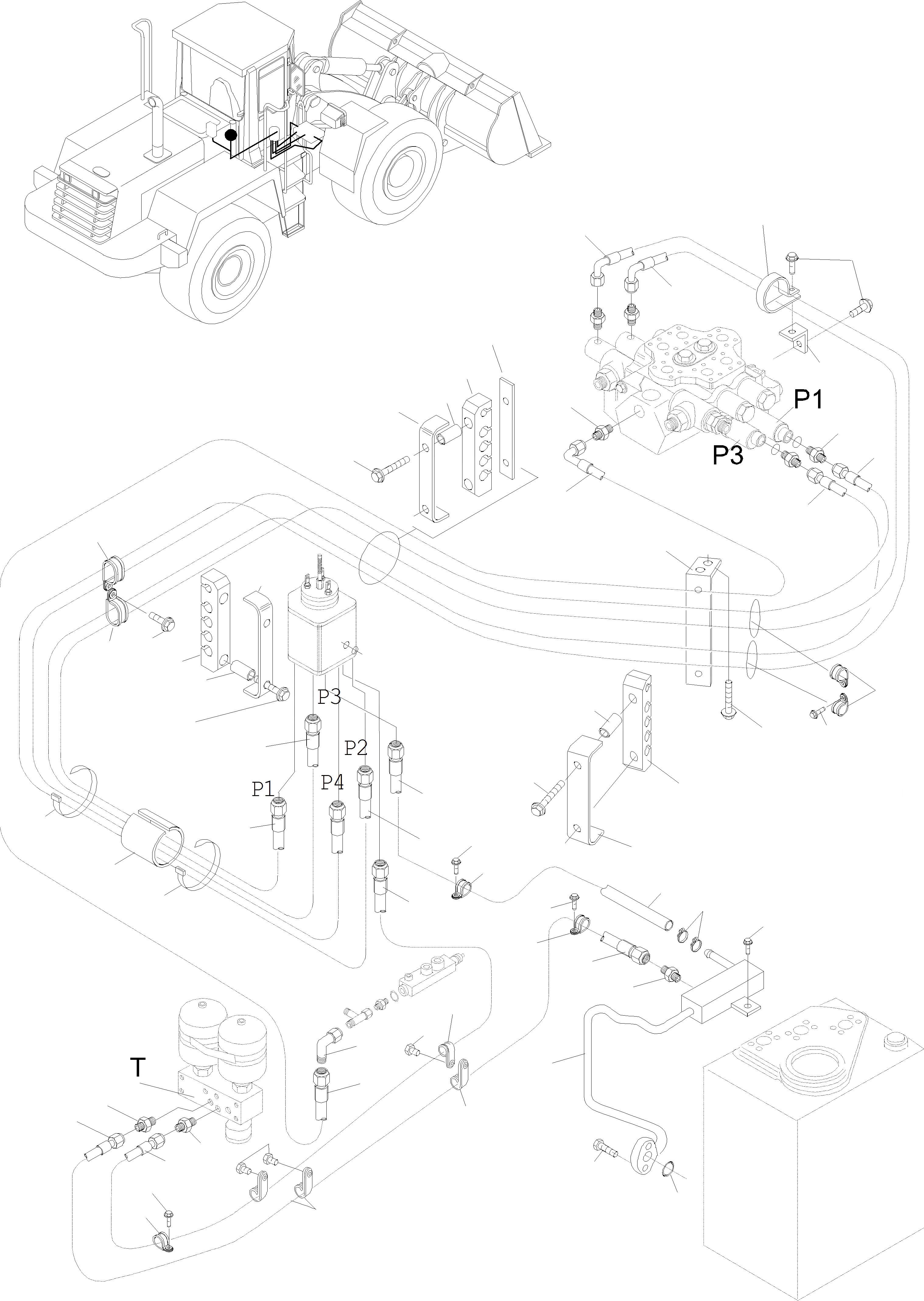 P1
P3
P3
P2
P1
P4
T