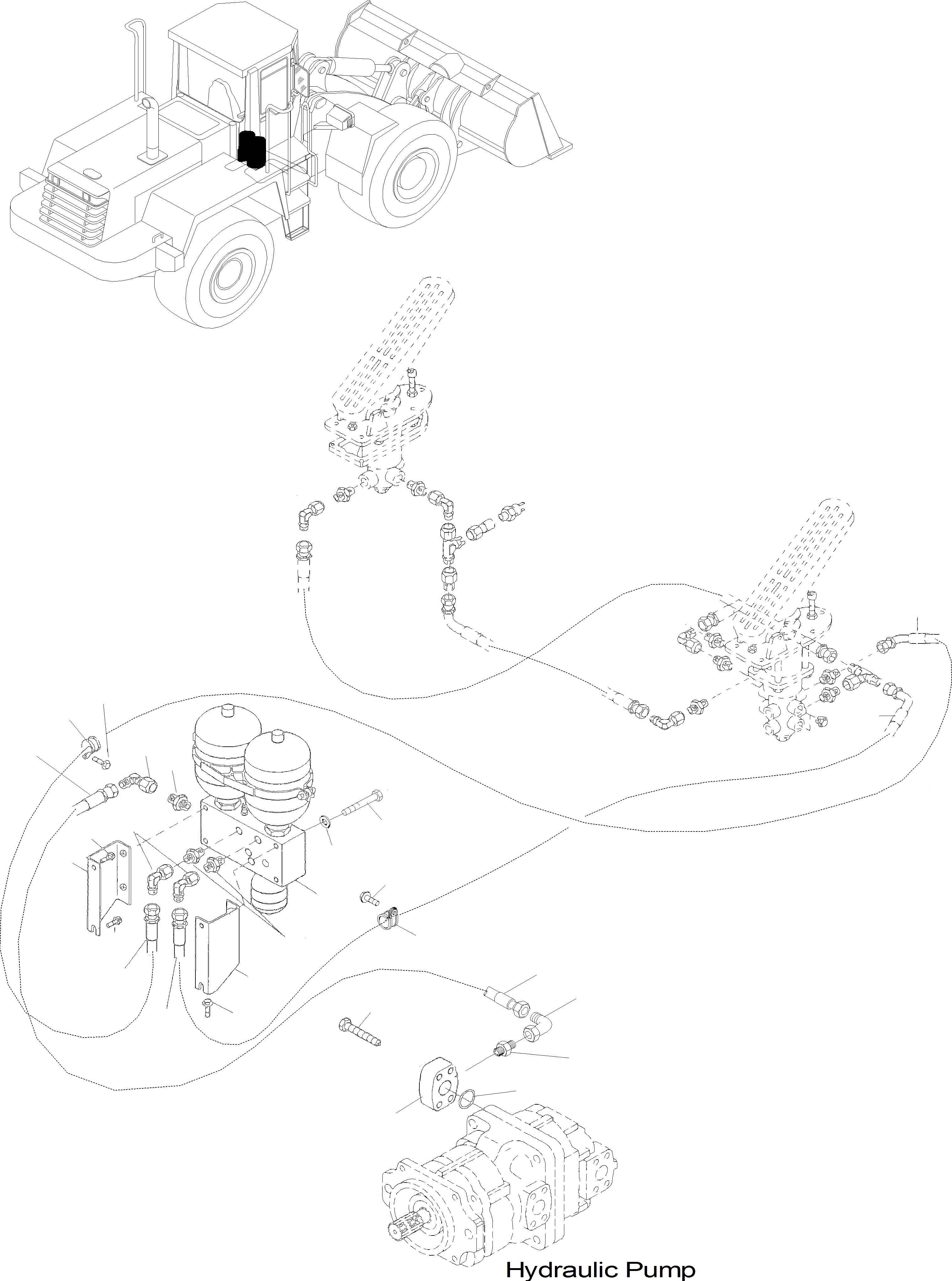 Hydraulic Pump