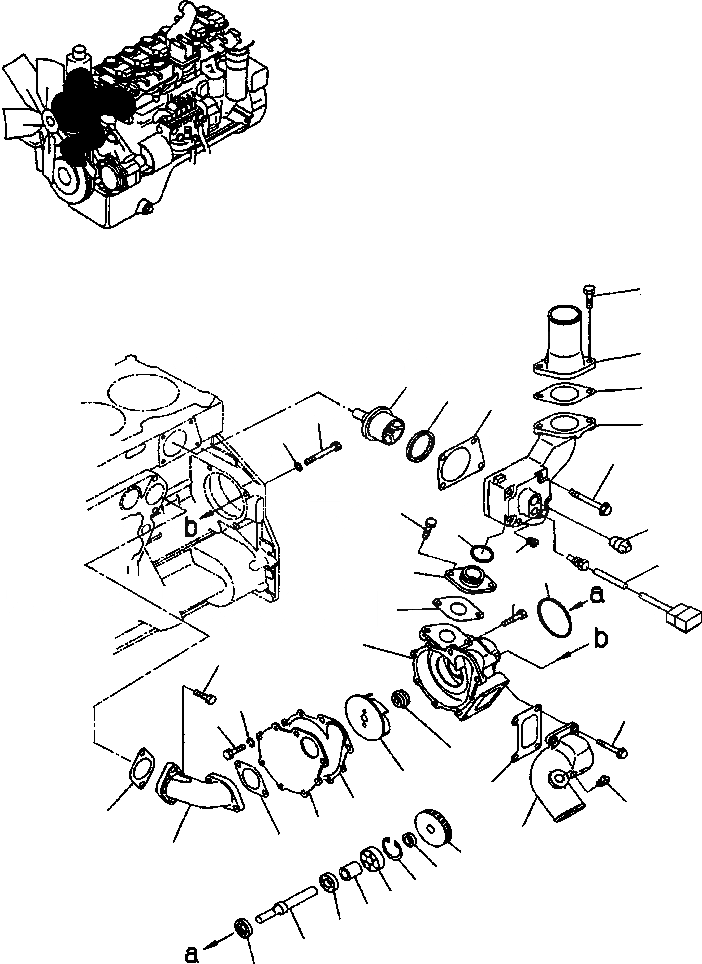 b
a
b
a