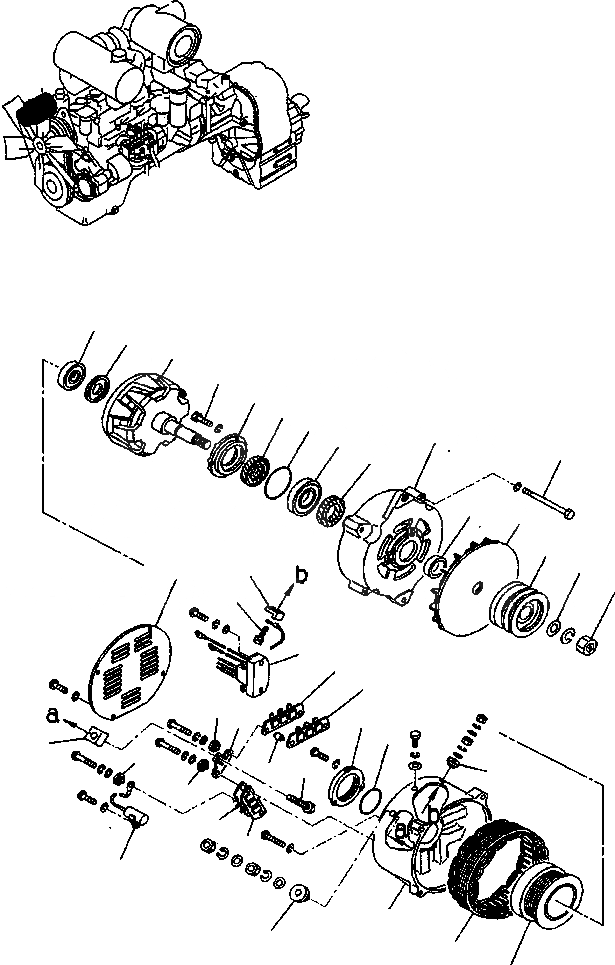 b

a

a

b