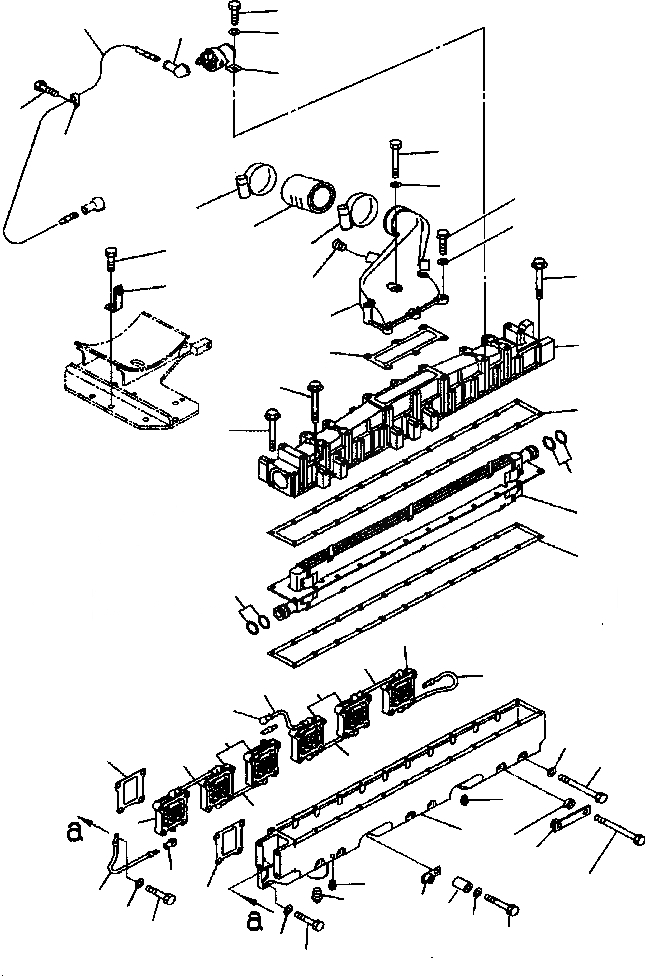 a

a