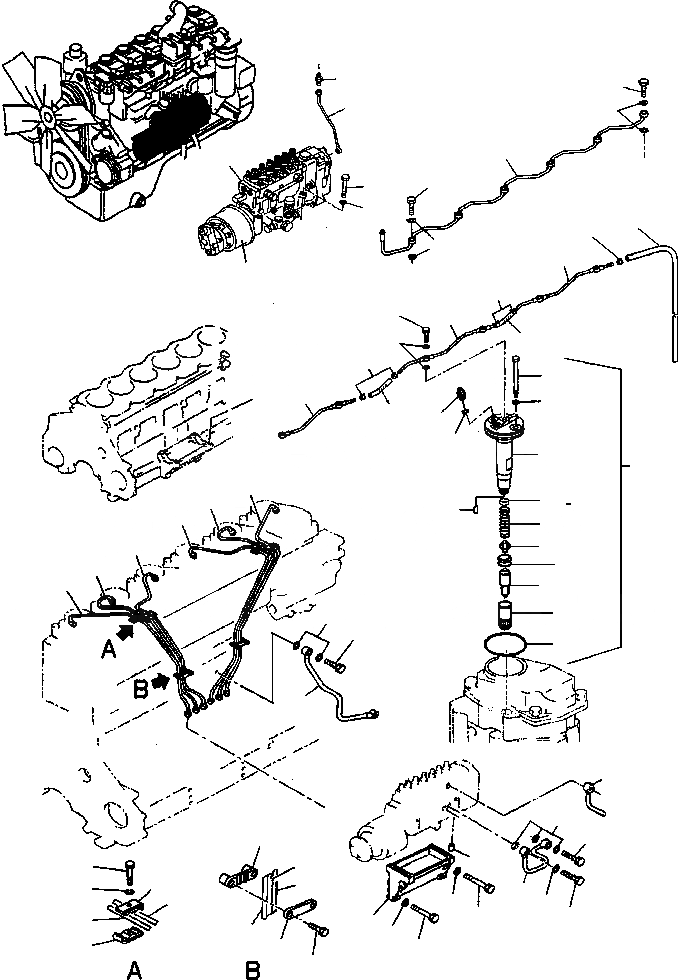 A
B
A
B