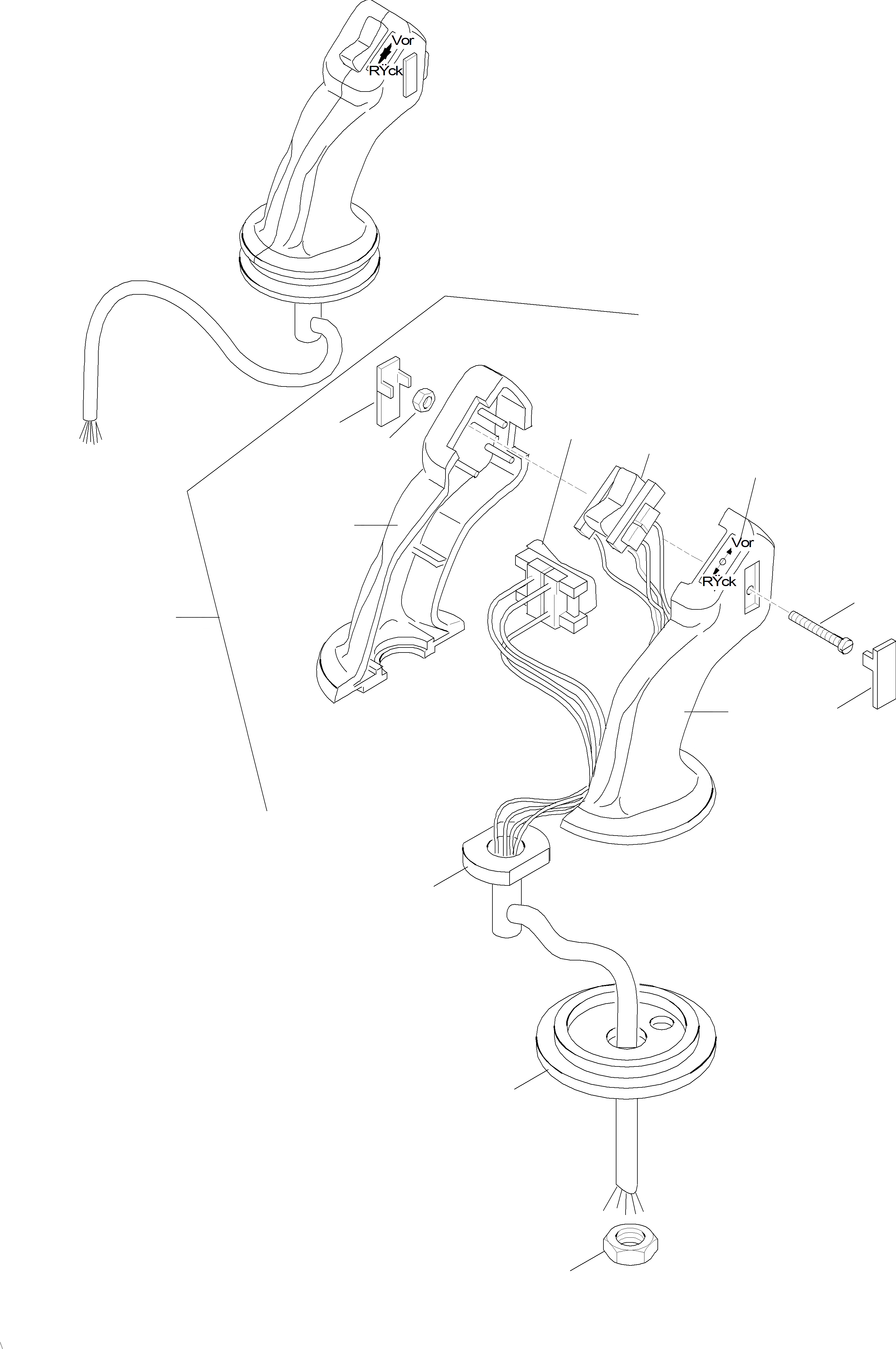 Vor
RŸck

Vor
RŸck