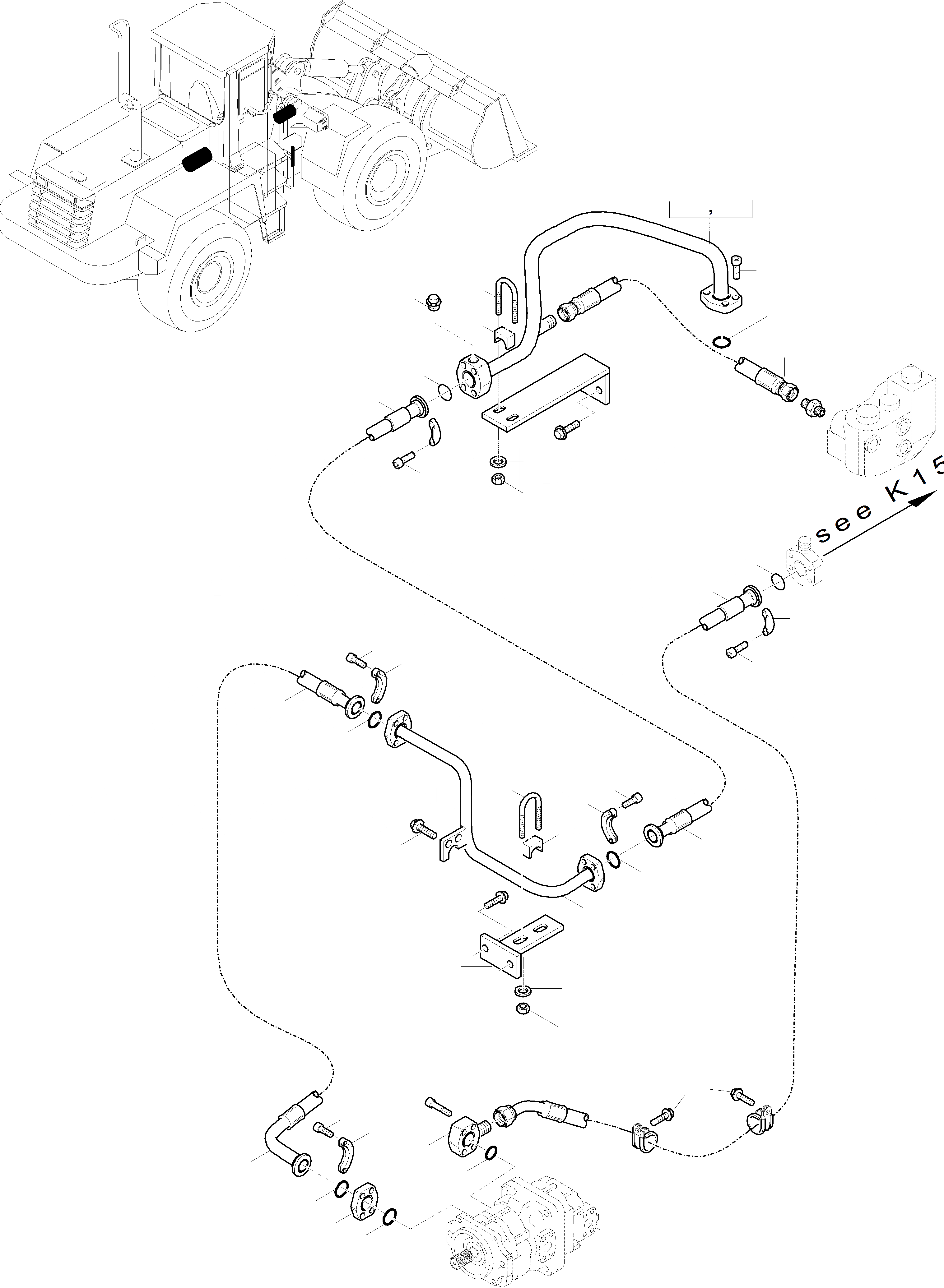 ,

see K15