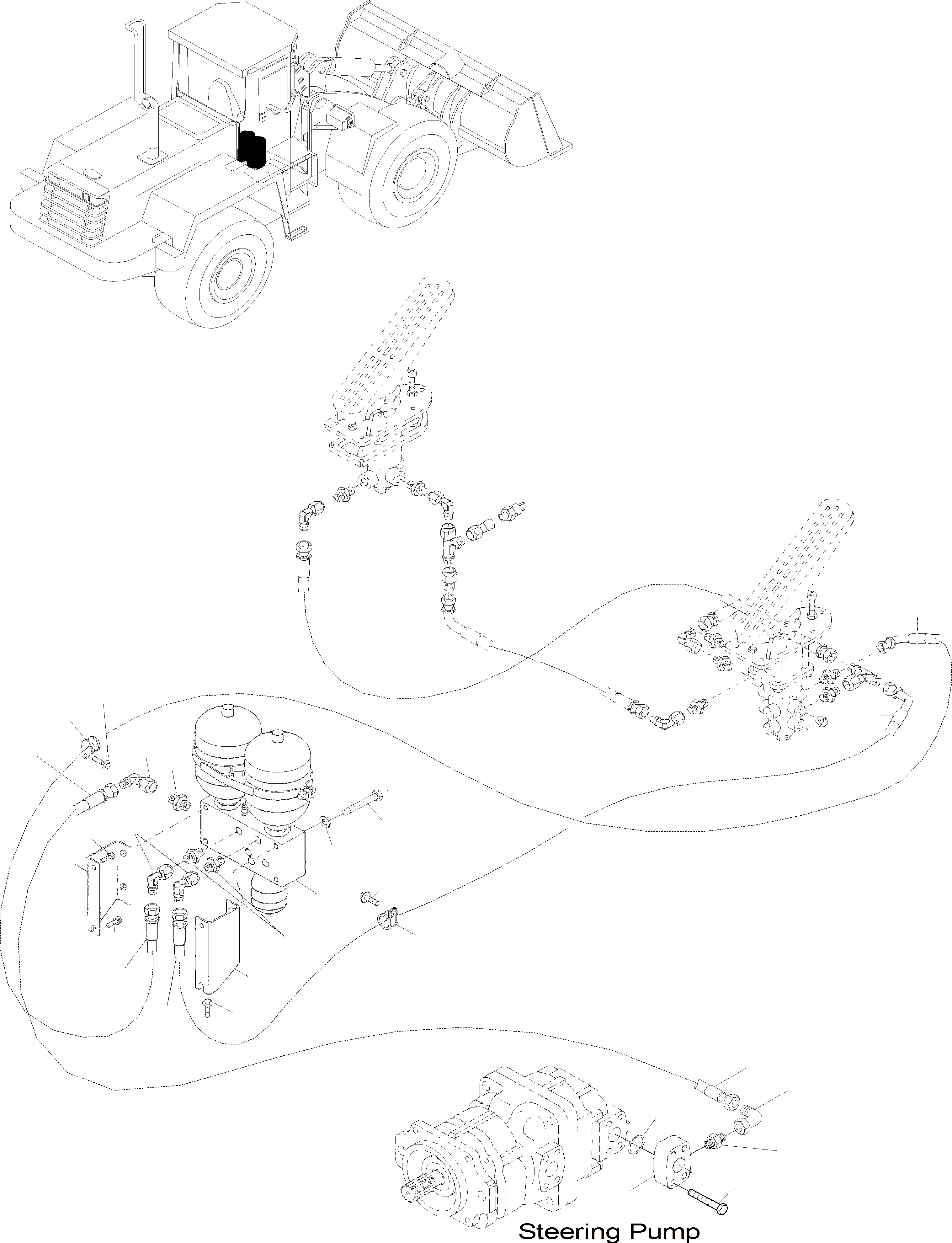 Steering Pump