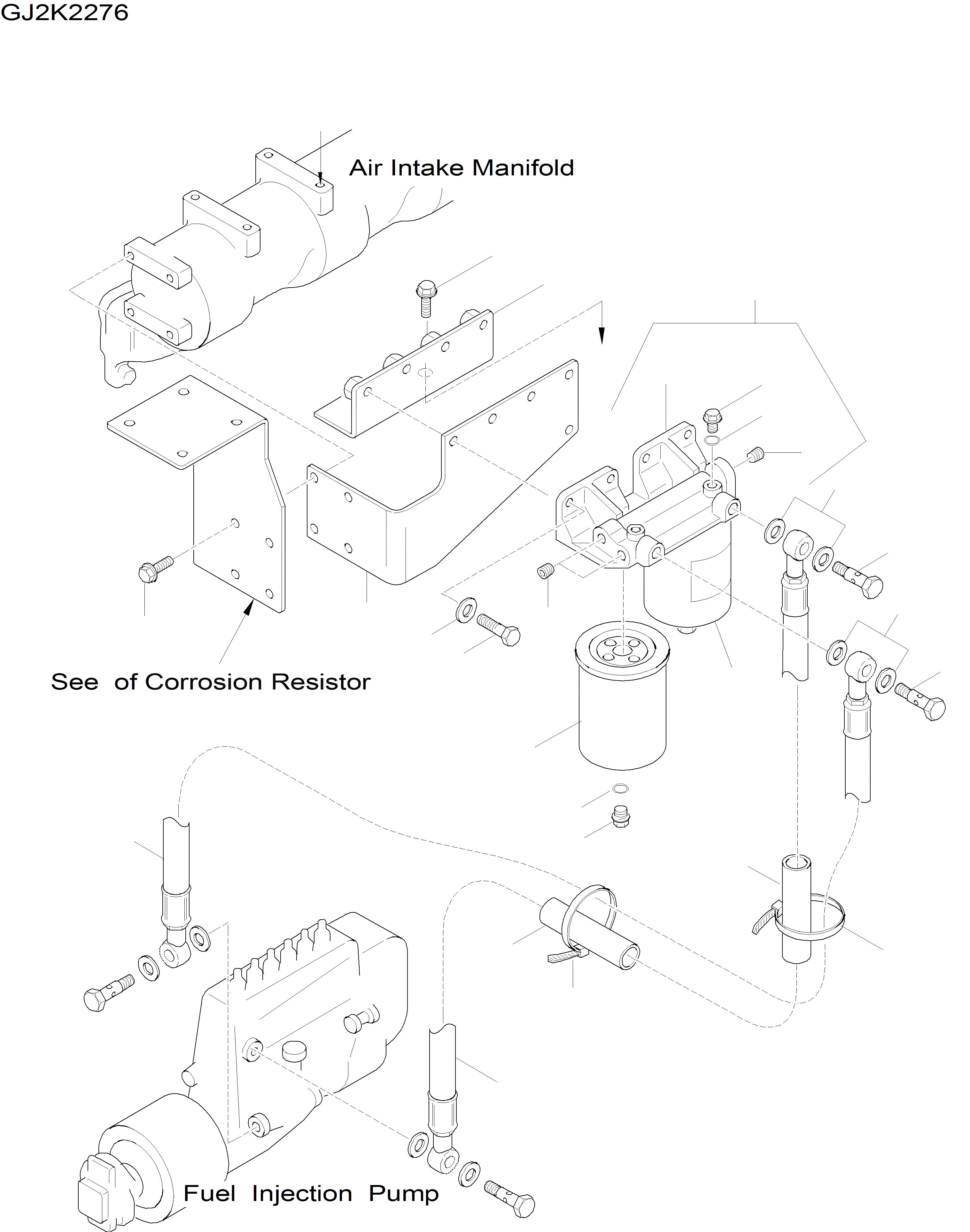 GJ2K2276

Air Intake Manifold

See of Corrosion Resistor

Fuel Injection Pump