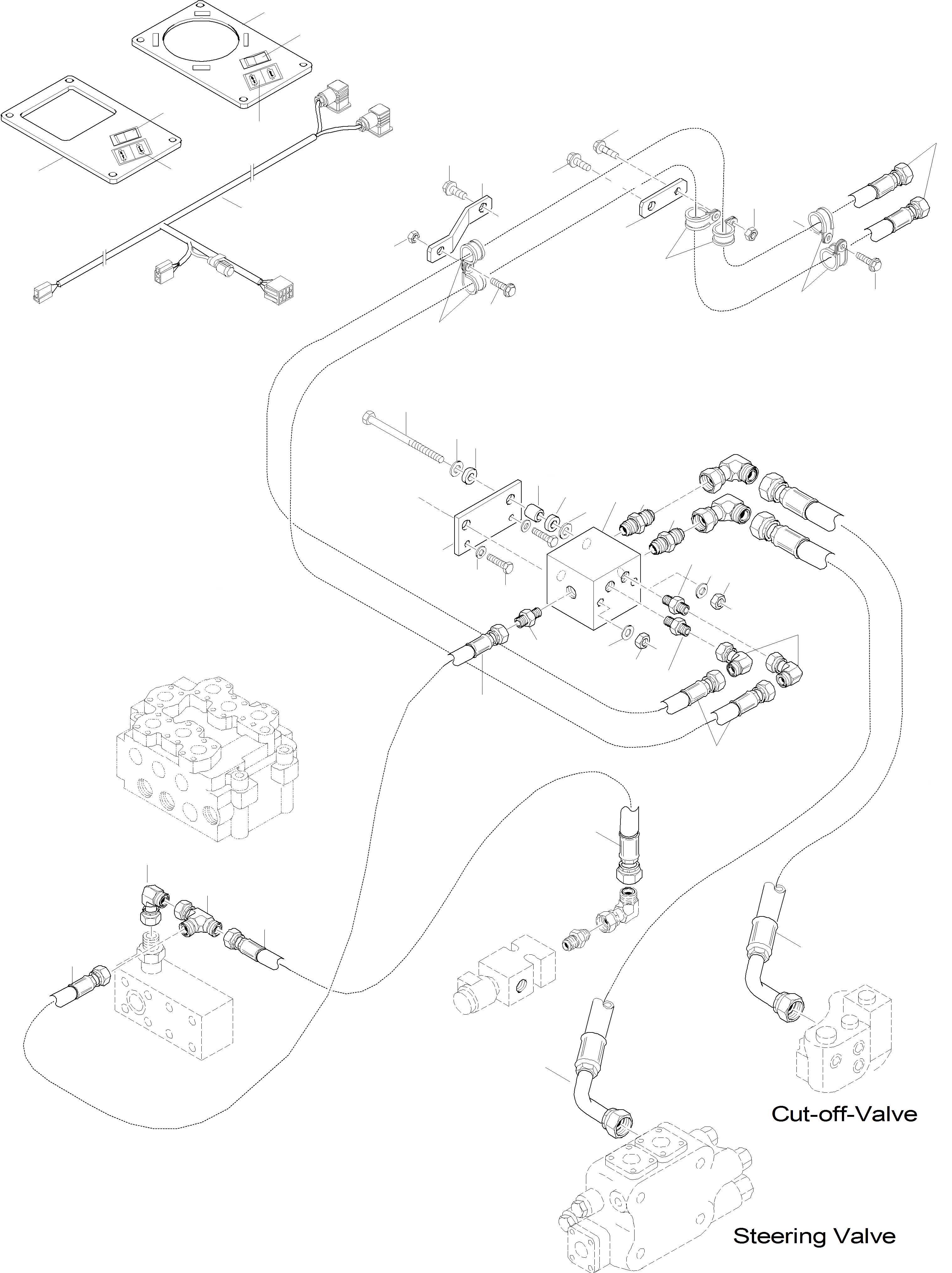 Cut-off-Valve

Steering Valve