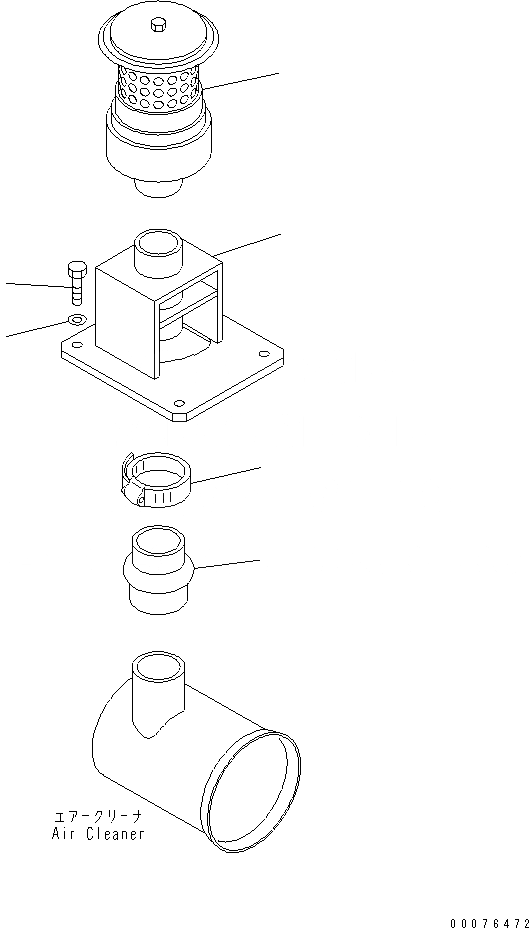 エアークリーナ
Air Cleaner

00076472