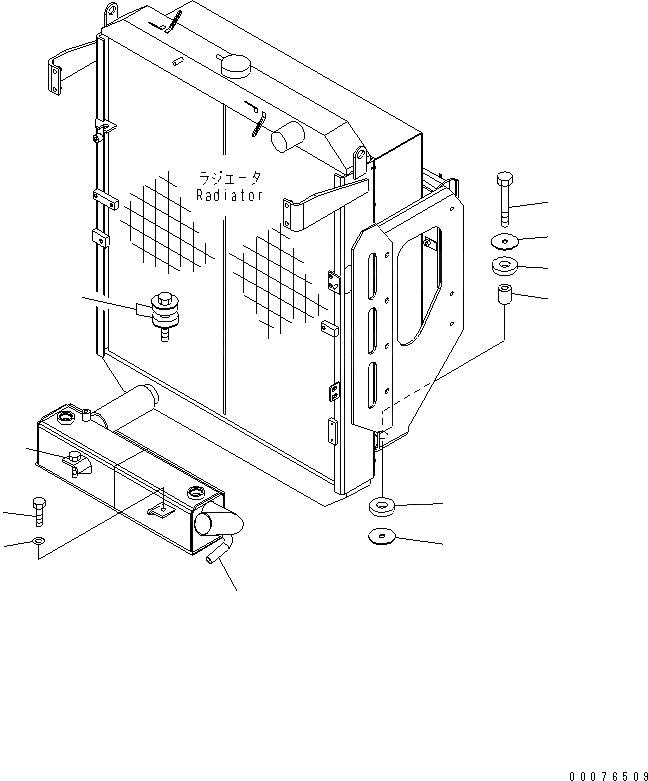 ラジエータ
Radiator

00076509