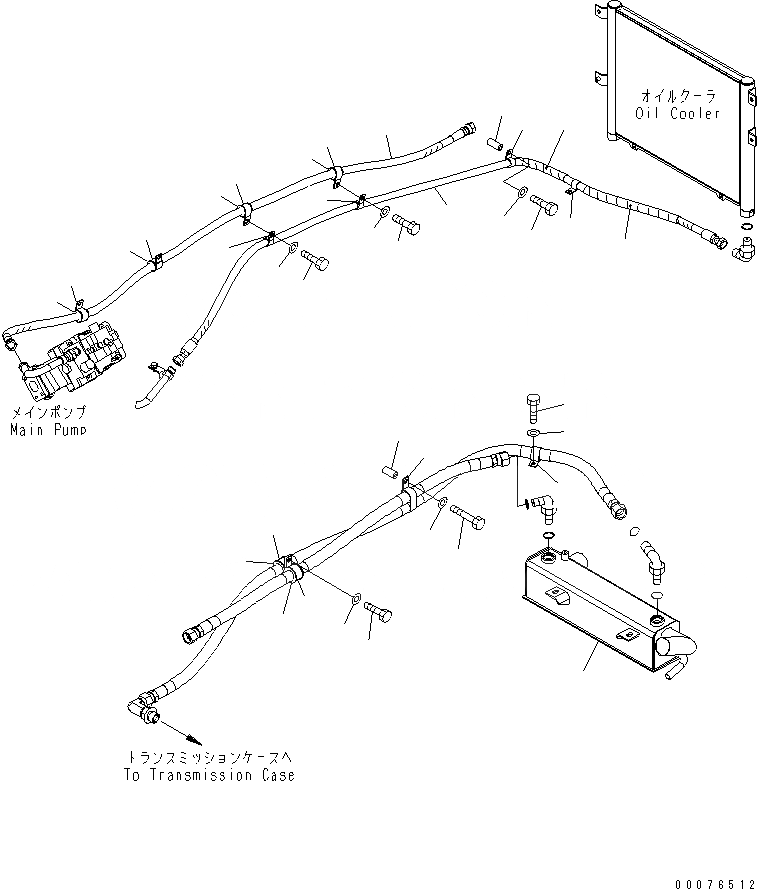 オイルクーラ
Oil Cooler

メインポンプ
Main Pump

トランスミッションケースへ
To Transmission Case

00076512