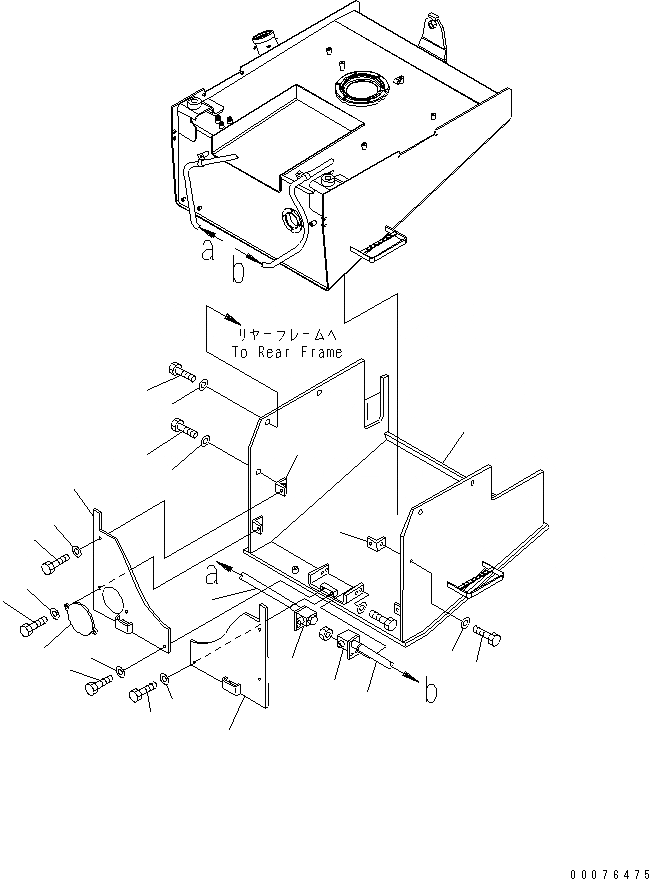 a
b
リヤーフレームへ
To Rear Frame
a
b
00076475