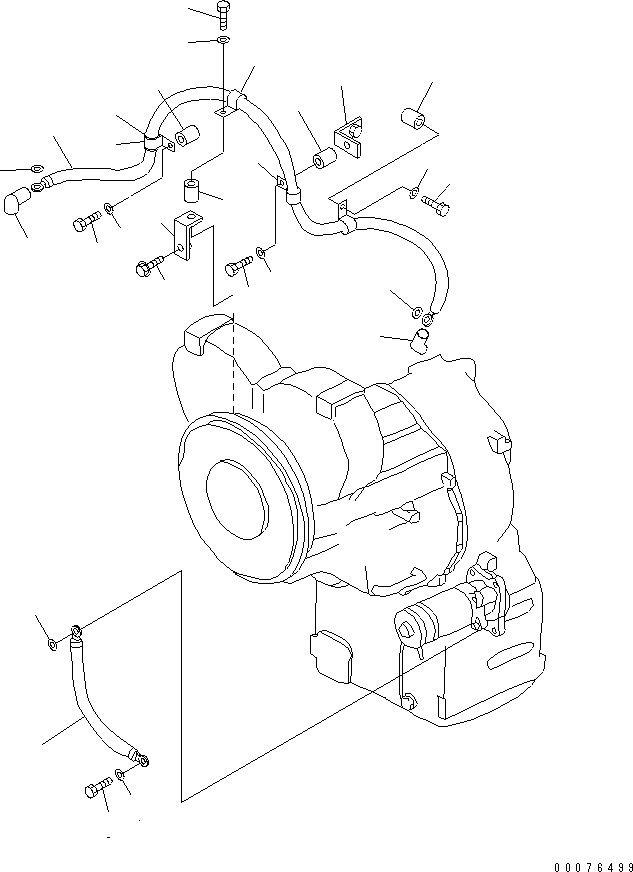 00076499